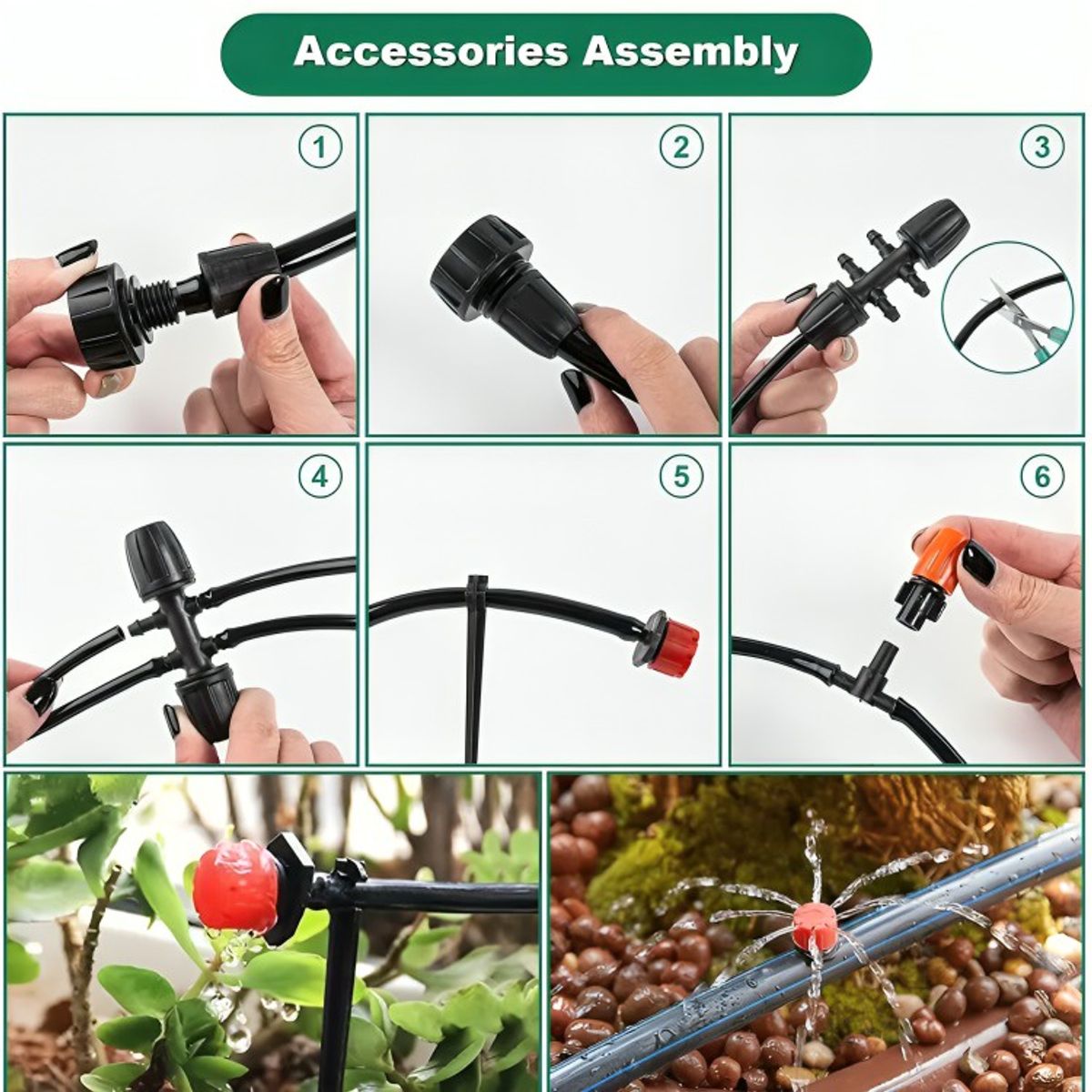 Accessories Assembly

1

2

3

4

5

6