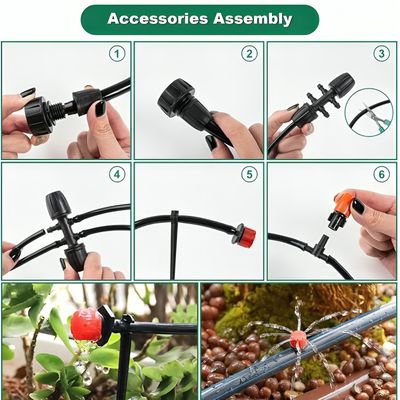 Accessories Assembly

1

2

3

4

5

6