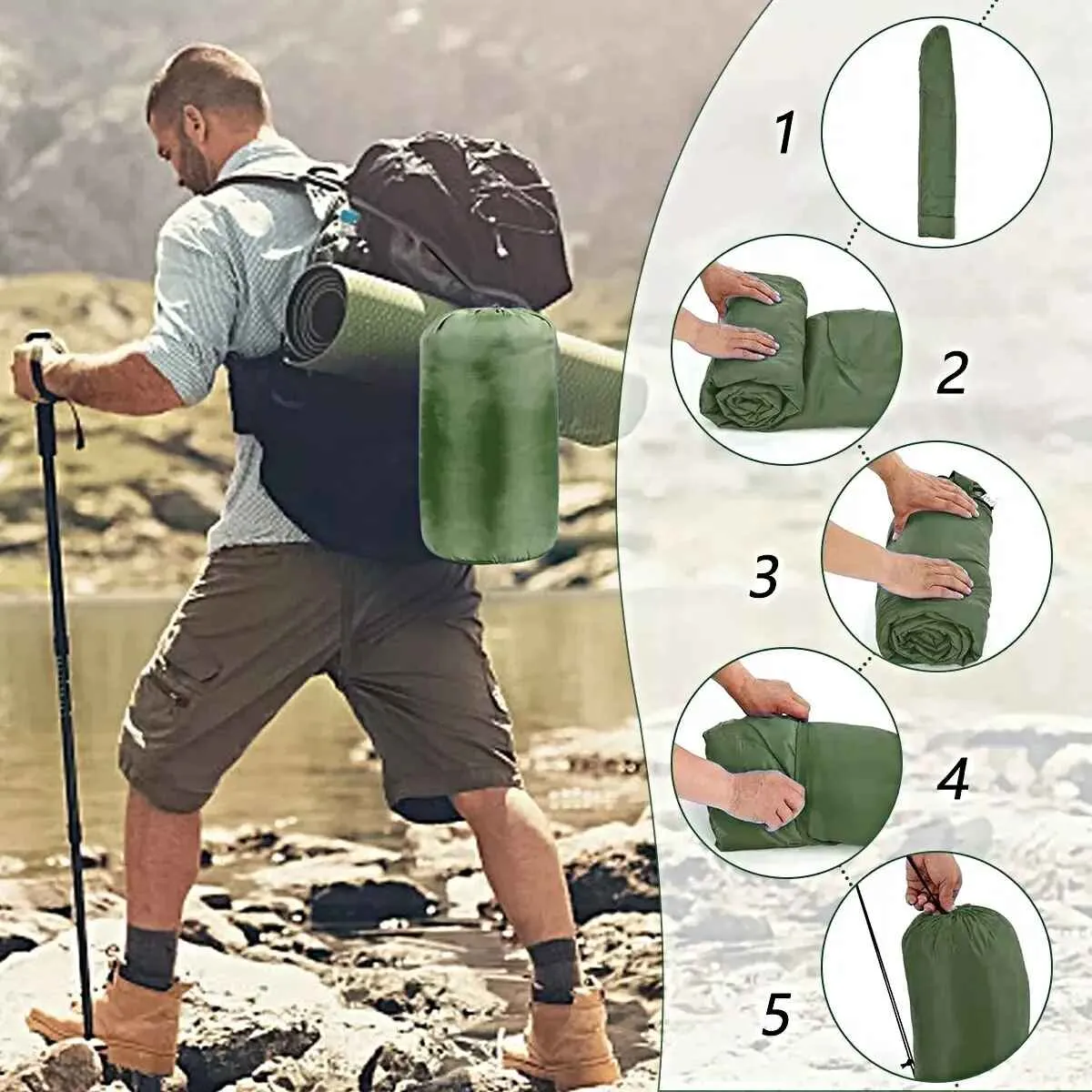 1

2

3

4

5