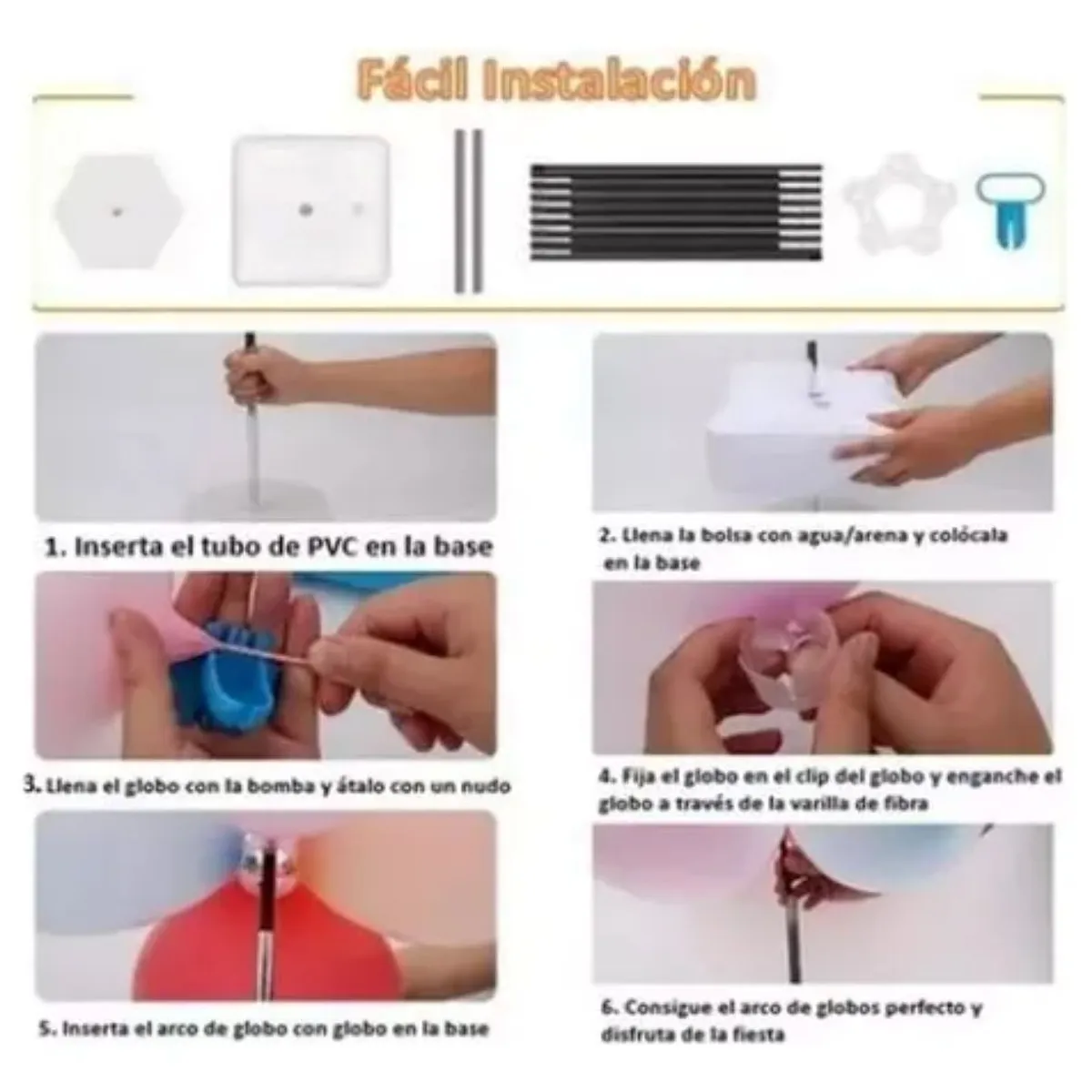 Fácil Instalación

1. Inserta el tubo de PVC en la base

2. Llena la bolsa con agua/arena y colócala en la base

3. Llena el globo con la bomba y átalo con un nudo

4. Fija el globo en el clip del globo y enganche el globo a través de la varilla de fibra

5. Inserta el arco de globo con globo en la base

6. Consigue el arco de globos perfecto y disfruta de la fiesta