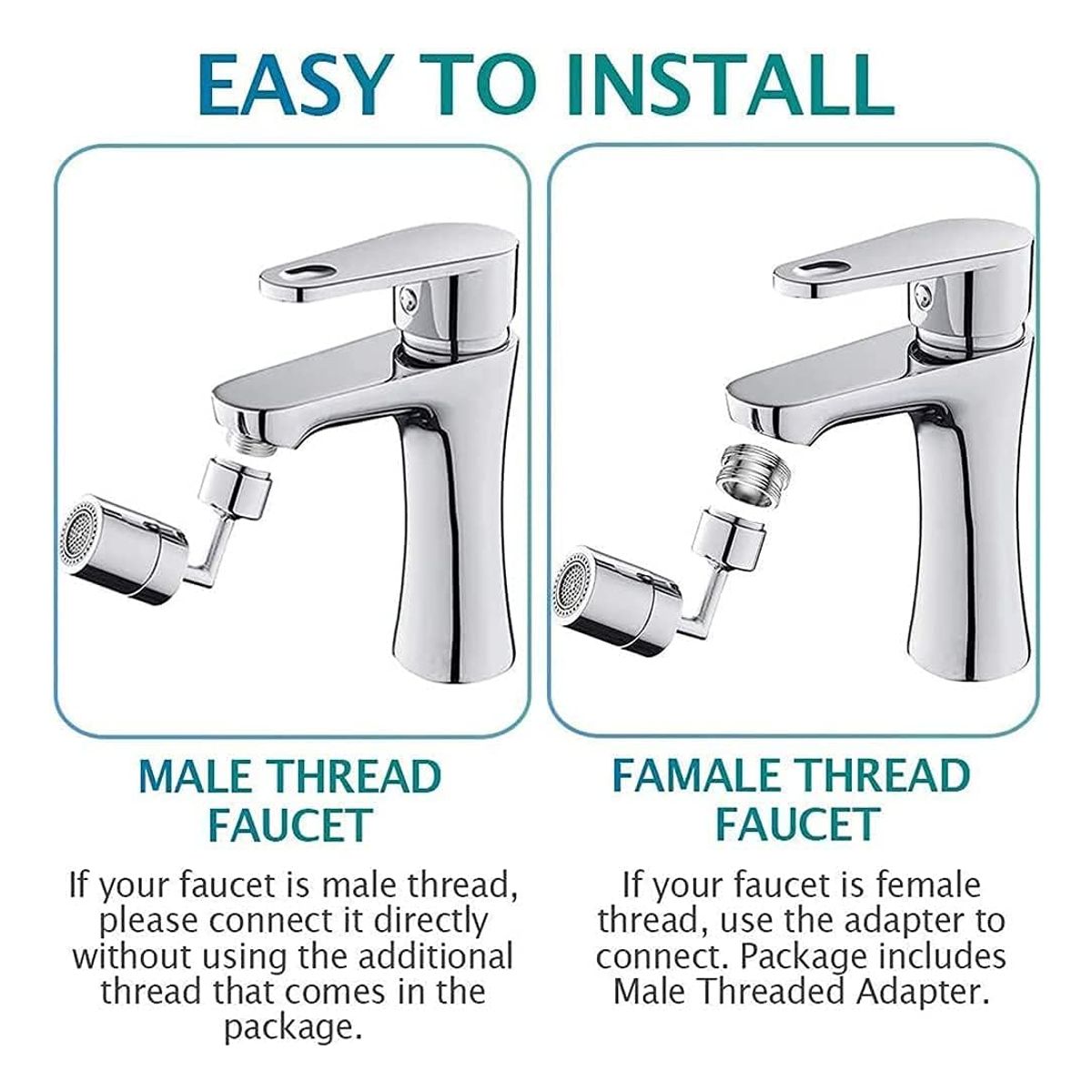 EASY TO INSTALL

MALE THREAD FAUCET

If your faucet is male thread, please connect it directly without using the additional thread that comes in the package.

FAMALE THREAD FAUCET

If your faucet is female thread, use the adapter to connect. Package includes Male Threaded Adapter.