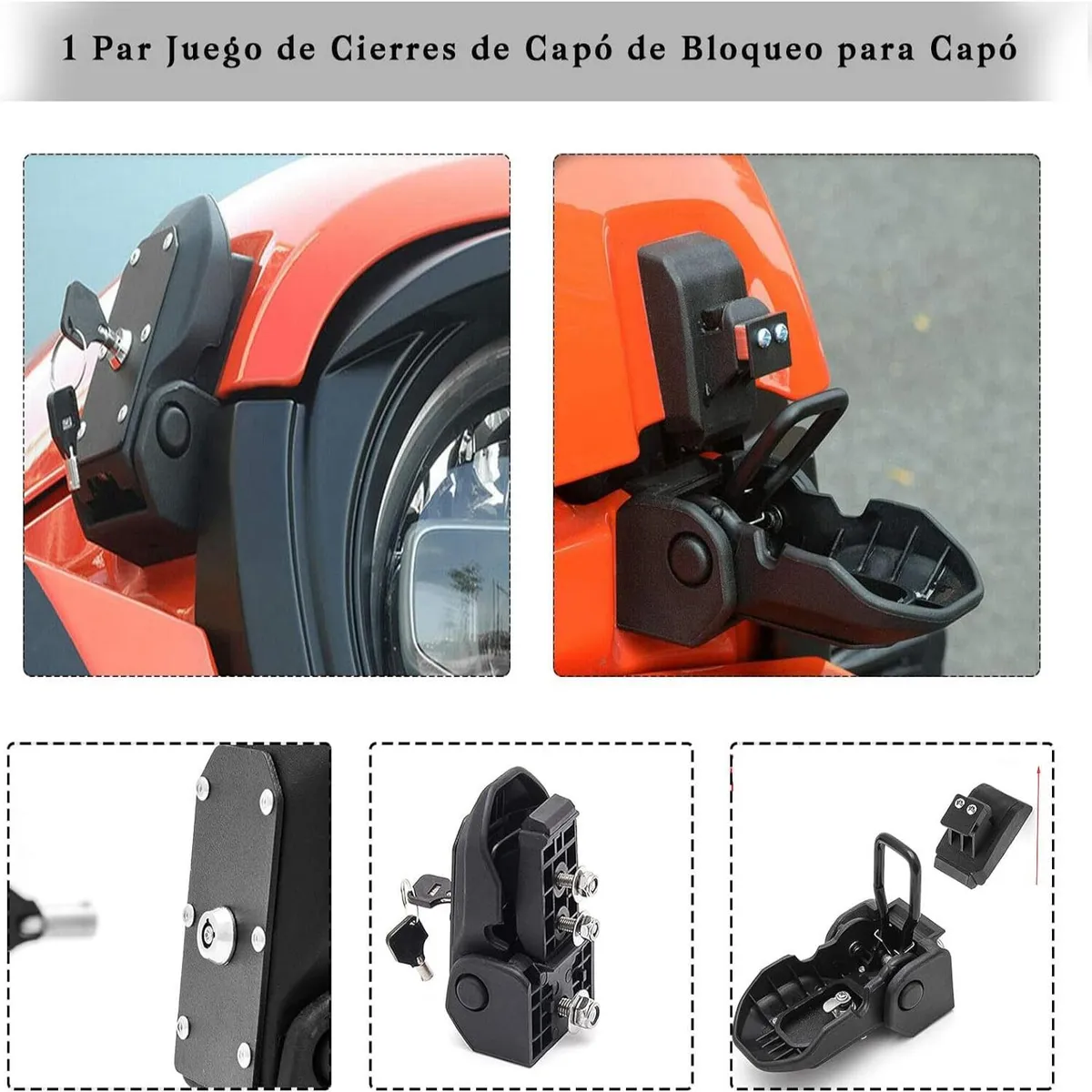 1 Par Juego de Cierres de Capó de Bloqueo para Capó