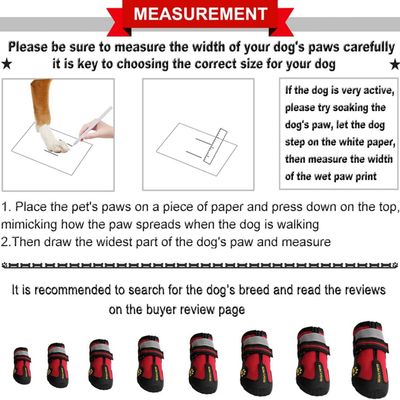 MEASUREMENT

Please be sure to measure the width of your dog's paws carefully
★ it is key to choosing the correct size for your dog ★

If the dog is very active, please try soaking the dog's paw, let the dog step on the white paper, then measure the width of the wet paw print

1. Place the pet's paws on a piece of paper and press down on the top, mimicking how the paw spreads when the dog is walking
2.Then draw the widest part of the dog's paw and measure

It is recommended to search for the dog's breed and read the reviews on the buyer review page