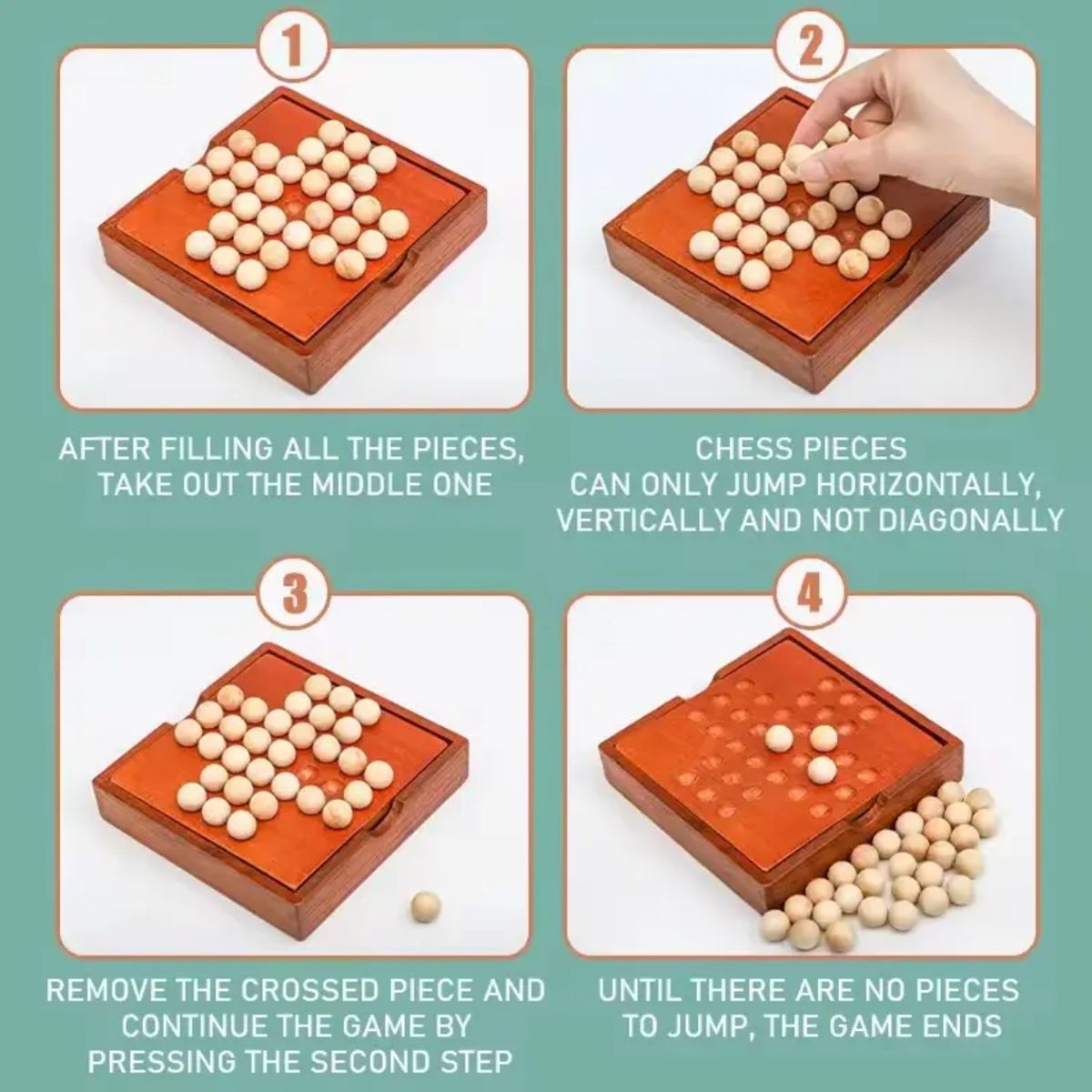 1

AFTER FILLING ALL THE PIECES, TAKE OUT THE MIDDLE ONE

2

CHESS PIECES CAN ONLY JUMP HORIZONTALLY, VERTICALLY AND NOT DIAGONALLY

3

REMOVE THE CROSSED PIECE AND CONTINUE THE GAME BY PRESSING THE SECOND STEP

4

UNTIL THERE ARE NO PIECES TO JUMP, THE GAME ENDS