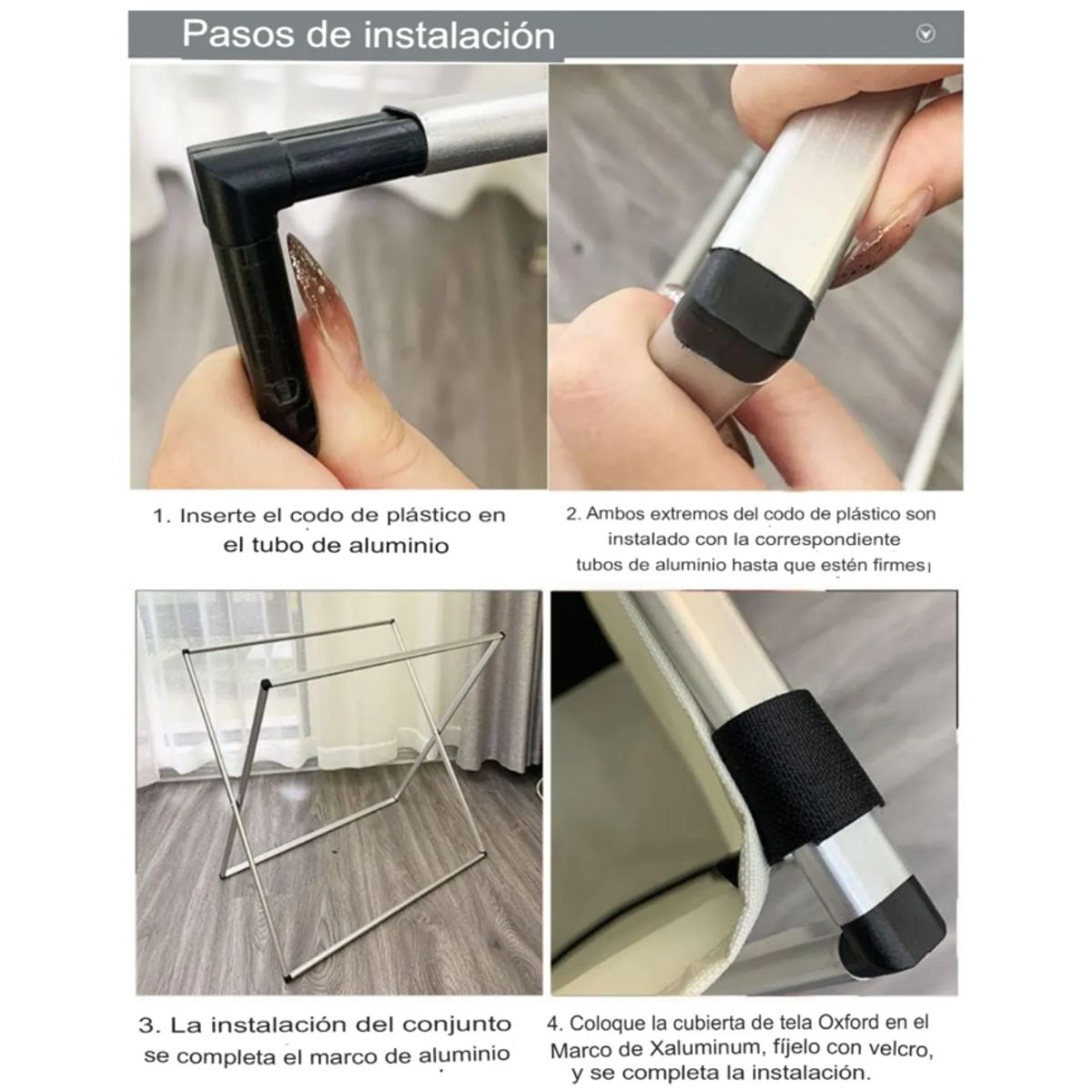 Pasos de instalación

1. Inserte el codo de plástico en el tubo de aluminio

2. Ambos extremos del codo de plástico son instalado con la correspondiente tubos de aluminio hasta que estén firmes

3. La instalación del conjunto se completa el marco de aluminio

4. Coloque la cubierta de tela Oxford en el Marco de Xaluminum, fíjelo con velcro, y se completa la instalación.