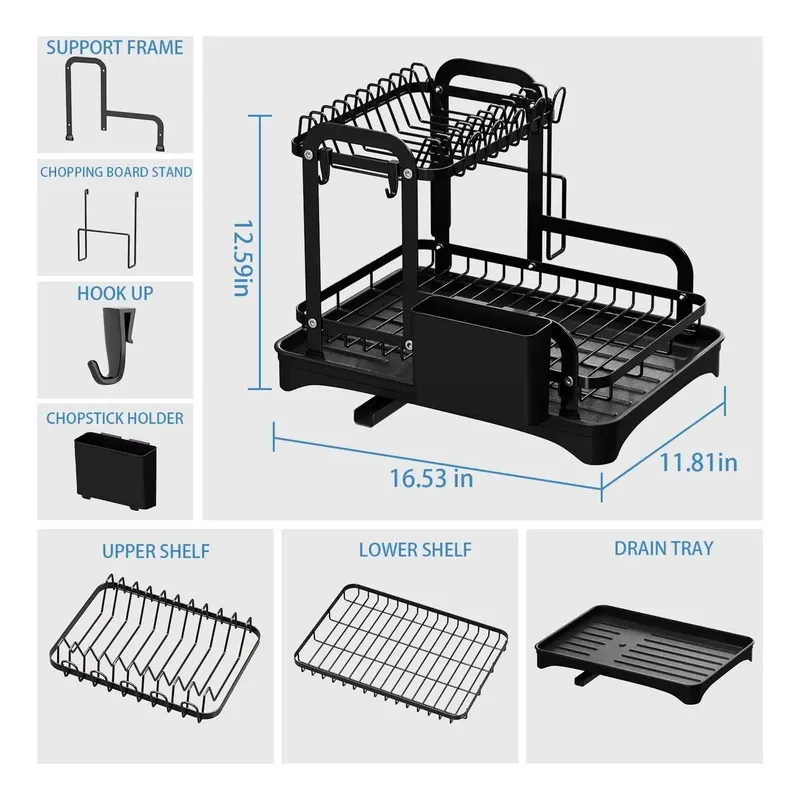 SUPPORT FRAME

CHOPPING BOARD STAND

HOOK UP

CHOPSTICK HOLDER

12.59in

16.53 in

11.81in

UPPER SHELF

LOWER SHELF

DRAIN TRAY