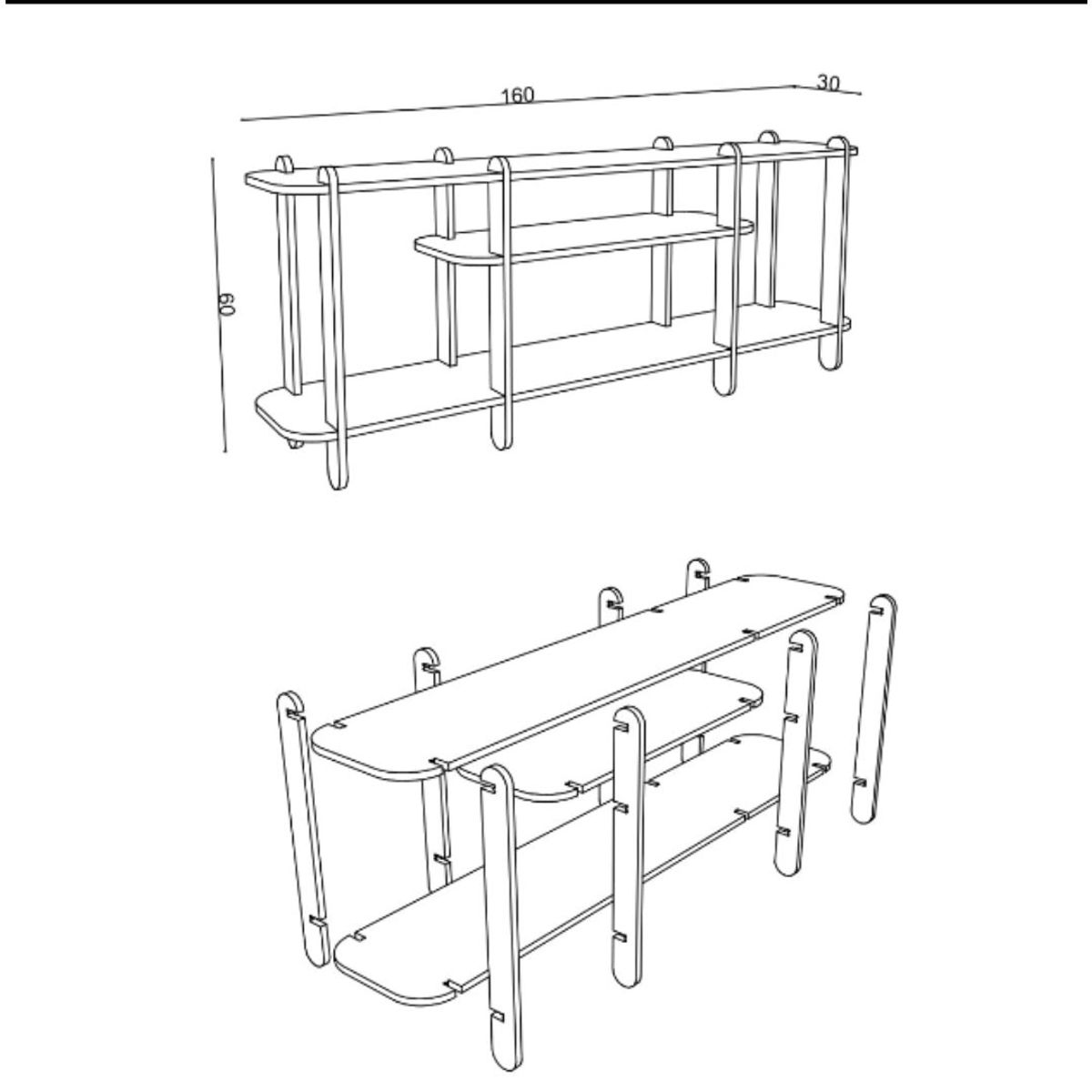 160
30
60