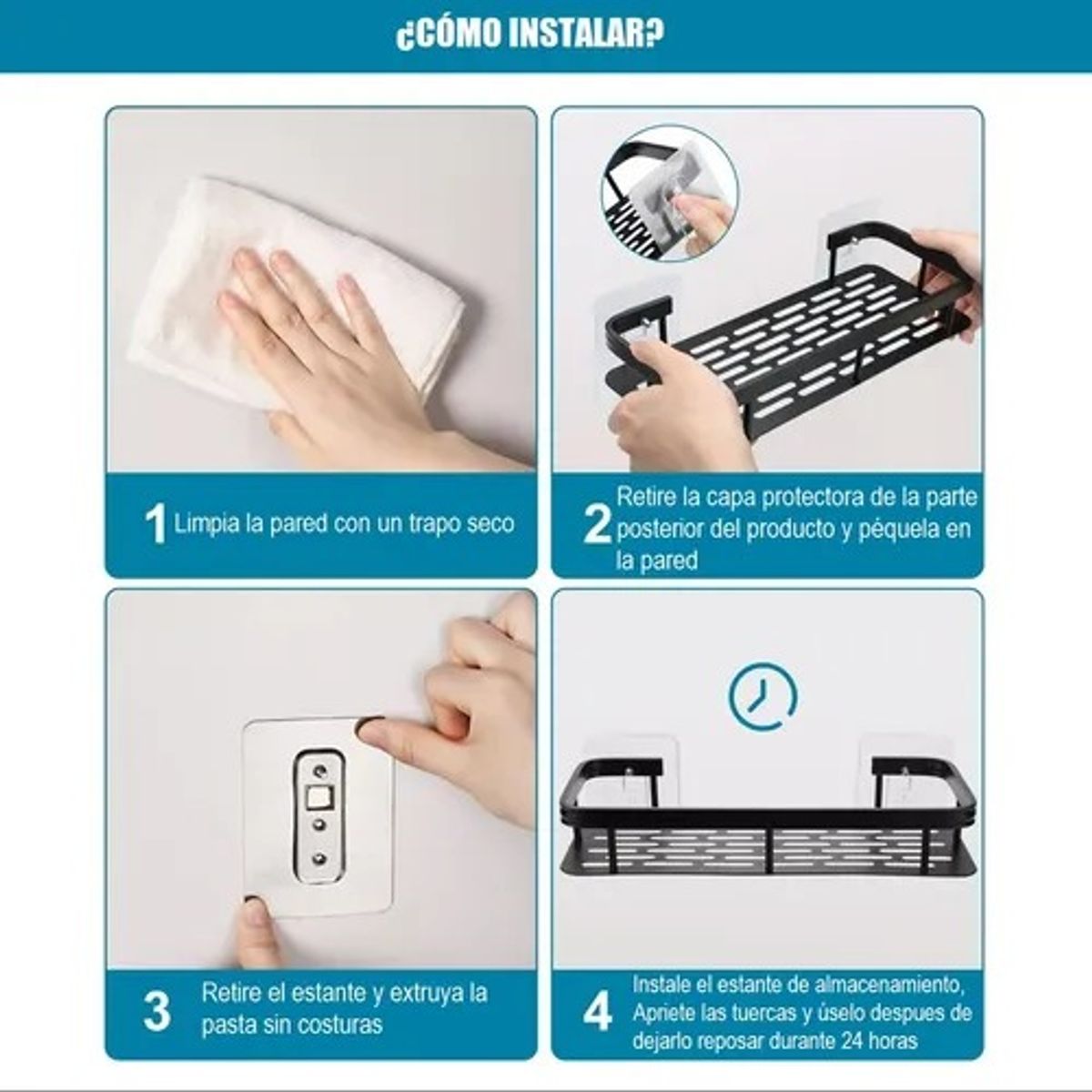 ¿CÓMO INSTALAR?

1 Limpia la pared con un trapo seco

2 Retire la capa protectora de la parte posterior del producto y péquela en la pared

3 Retire el estante y extruya la pasta sin costuras

4 Instale el estante de almacenamiento, Apriete las tuercas y úselo despues de dejarlo reposar durante 24 horas