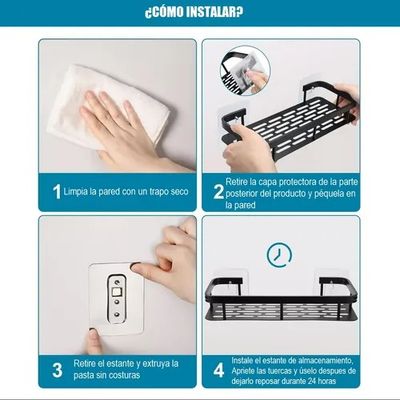 ¿CÓMO INSTALAR?

1 Limpia la pared con un trapo seco

2 Retire la capa protectora de la parte posterior del producto y péquela en la pared

3 Retire el estante y extruya la pasta sin costuras

4 Instale el estante de almacenamiento, Apriete las tuercas y úselo despues de dejarlo reposar durante 24 horas