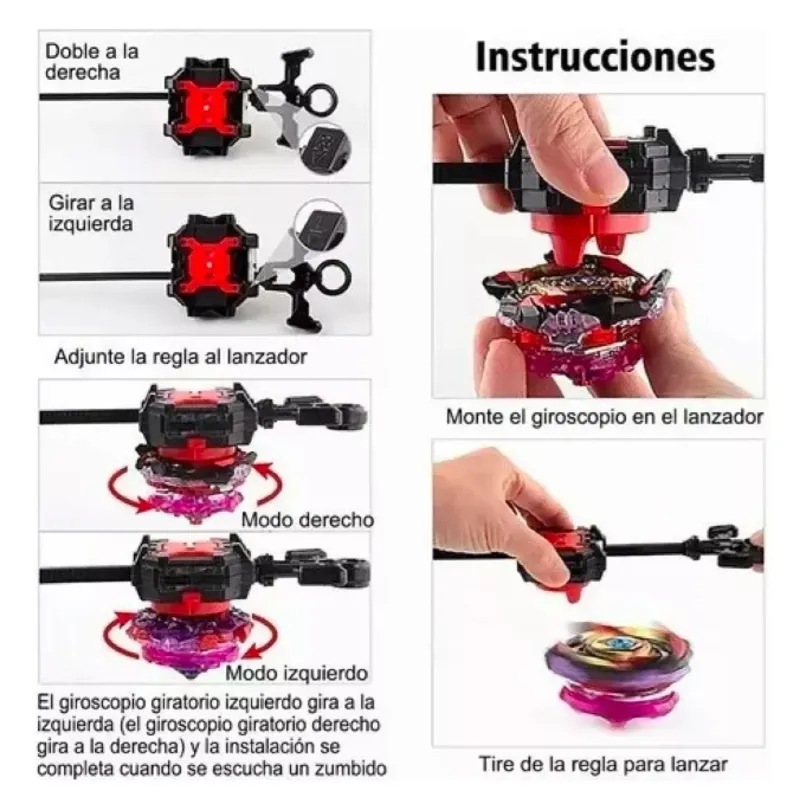 Doble a la derecha

Girar a la izquierda

Adjunte la regla al lanzador

Modo derecho

Modo izquierdo

El giroscopio giratorio izquierdo gira a la izquierda (el giroscopio giratorio derecho gira a la derecha) y la instalación se completa cuando se escucha un zumbido

Instrucciones

Monte el giroscopio en el lanzador

Tire de la regla para lanzar