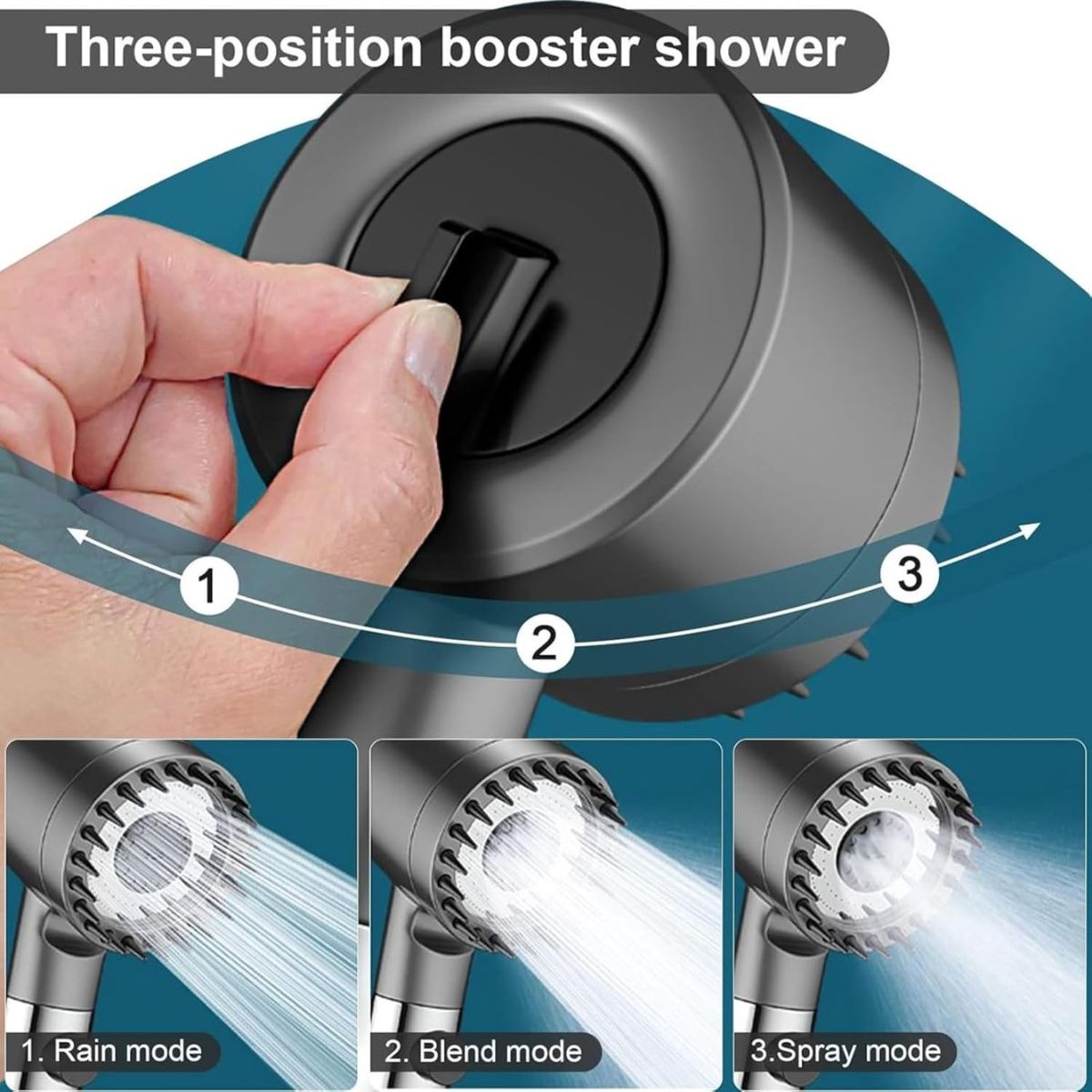 Three-position booster shower

1

2

3

1. Rain mode

2. Blend mode

3.Spray mode