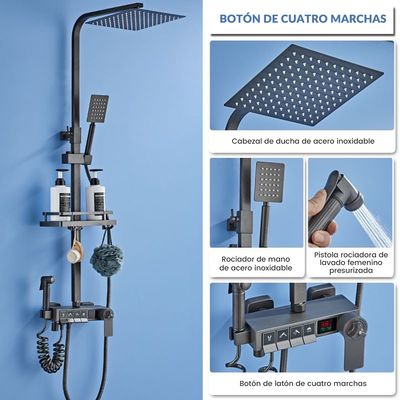 BOTÓN DE CUATRO MARCHAS

Cabezal de ducha de acero inoxidable

Rociador de mano de acero inoxidable

Pistola rociadora de lavado femenino presurizada

Botón de latón de cuatro marchas