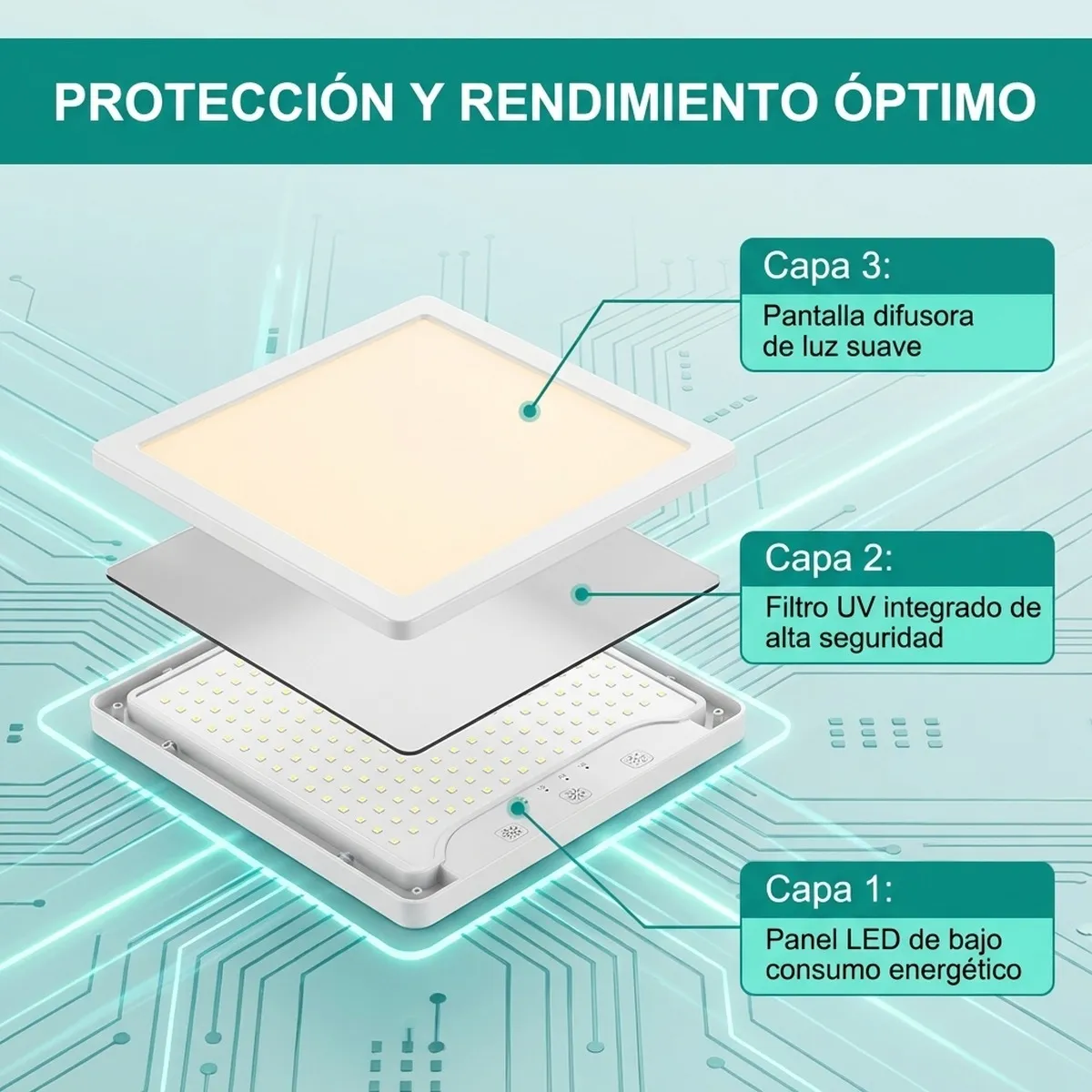 PROTECCIÓN Y RENDIMIENTO ÓPTIMO

Capa 3:
Pantalla difusora de luz suave

Capa 2:
Filtro UV integrado de alta seguridad

Capa 1:
Panel LED de bajo consumo energético