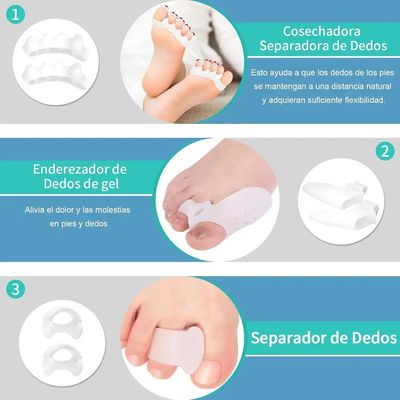 1

Cosechadora Separadora de Dedos

Esto ayuda a que los dedos de los pies se mantengan a una distancia natural y adquieran suficiente flexibilidad.

Enderezador de Dedos de gel

Alivia el dolor y las molestias en pies y dedos

2

3

Separador de Dedos