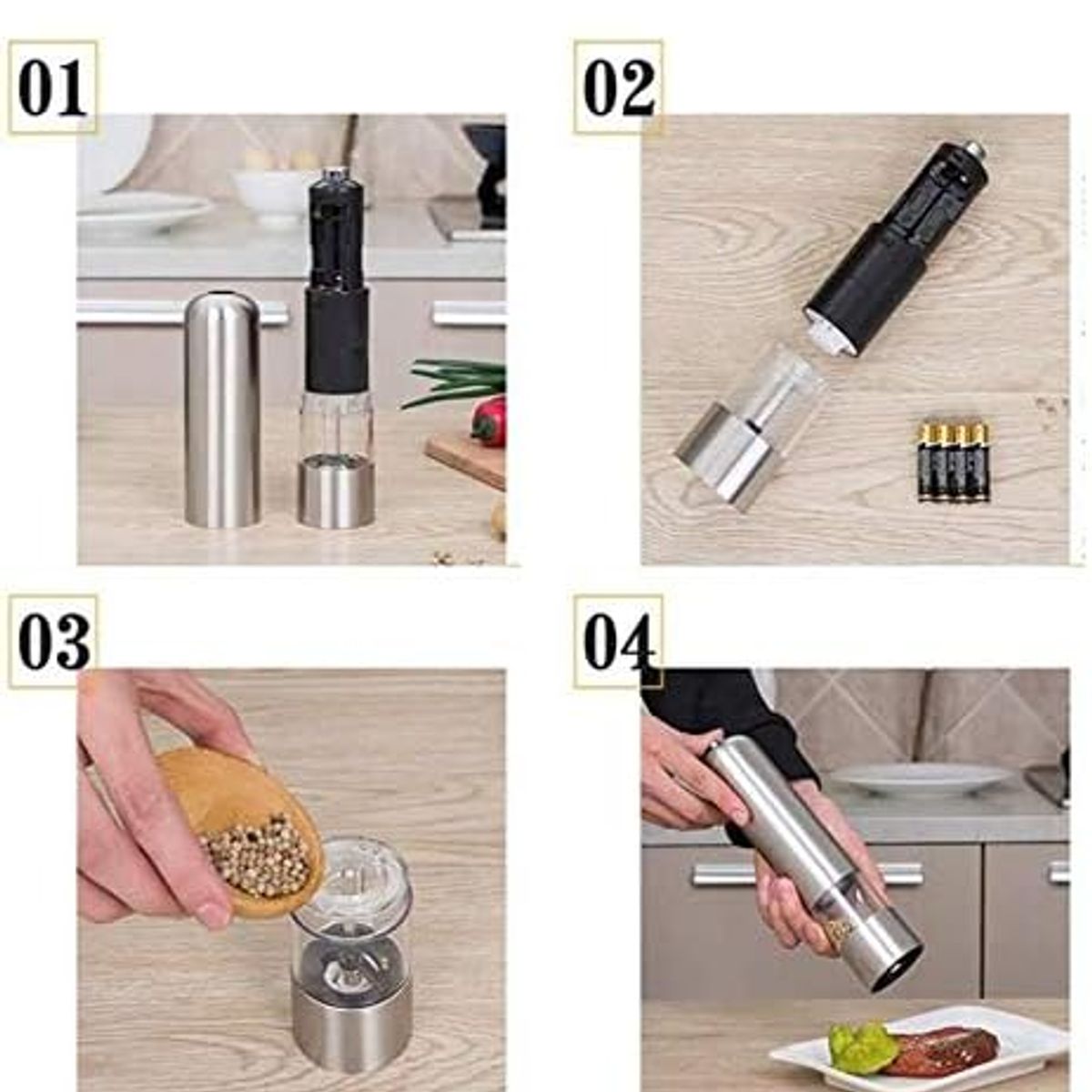 01

02

03

04