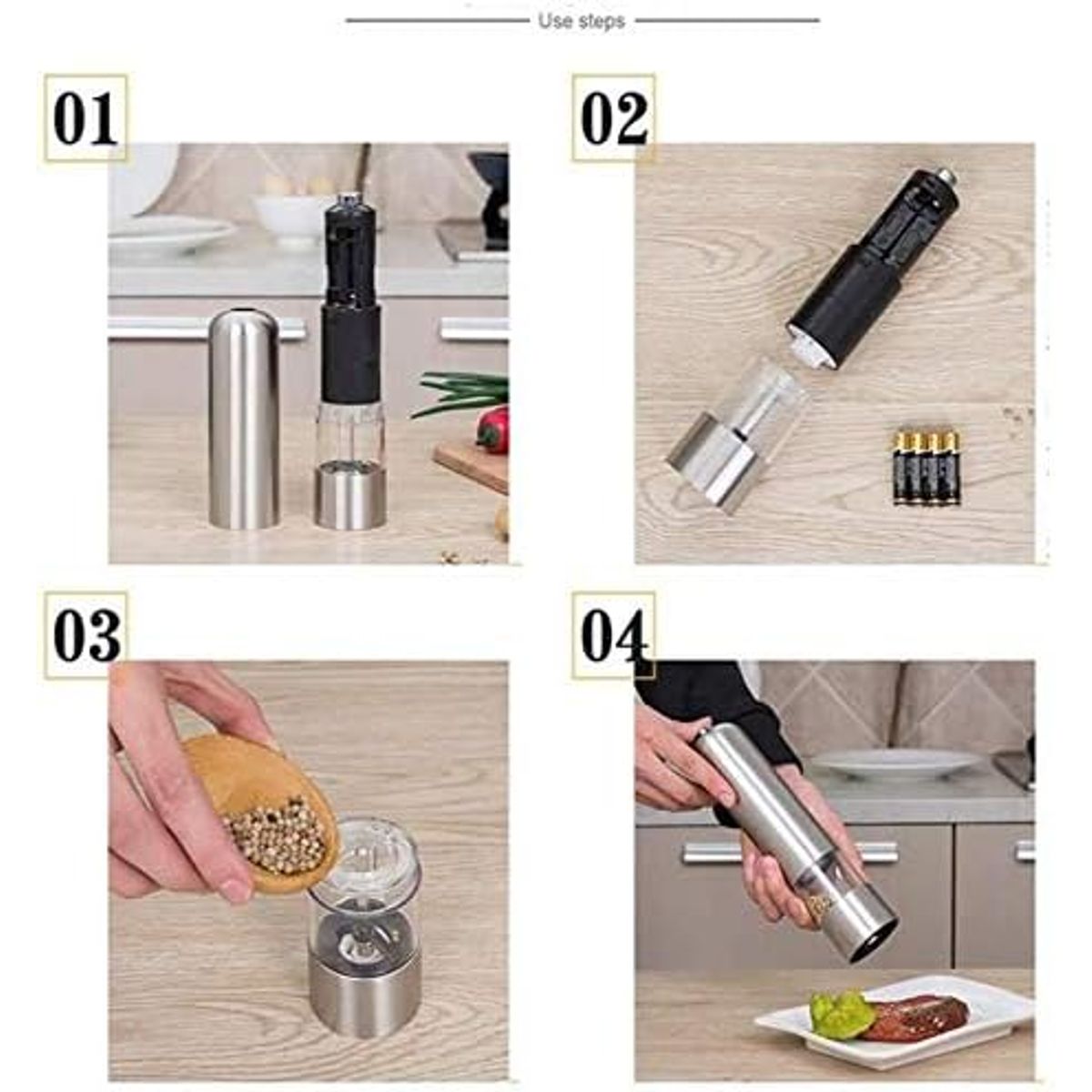 Use steps

01

02

03

04