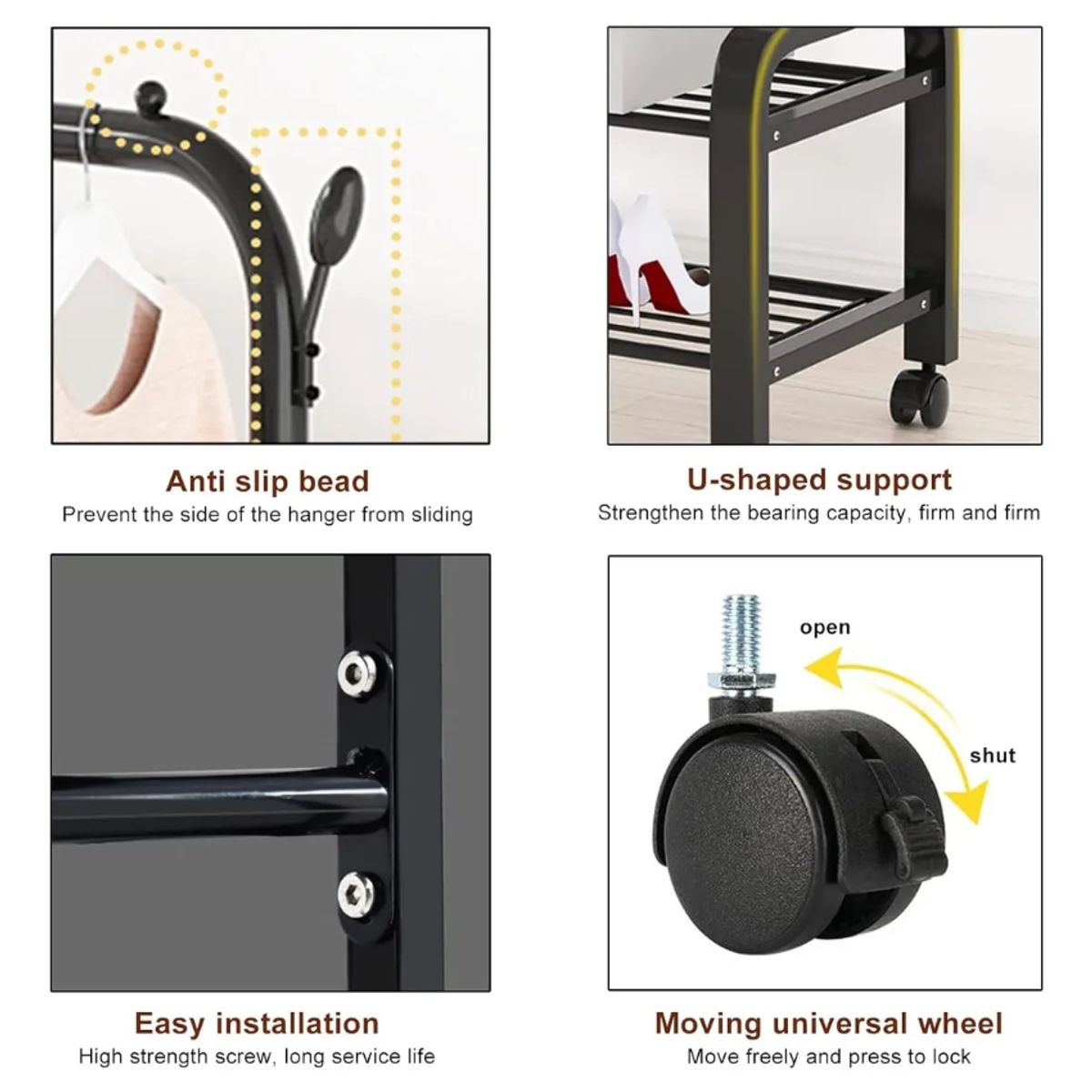 Anti slip bead
Prevent the side of the hanger from sliding

U-shaped support
Strengthen the bearing capacity, firm and firm

open
shut

Easy installation
High strength screw, long service life

Moving universal wheel
Move freely and press to lock