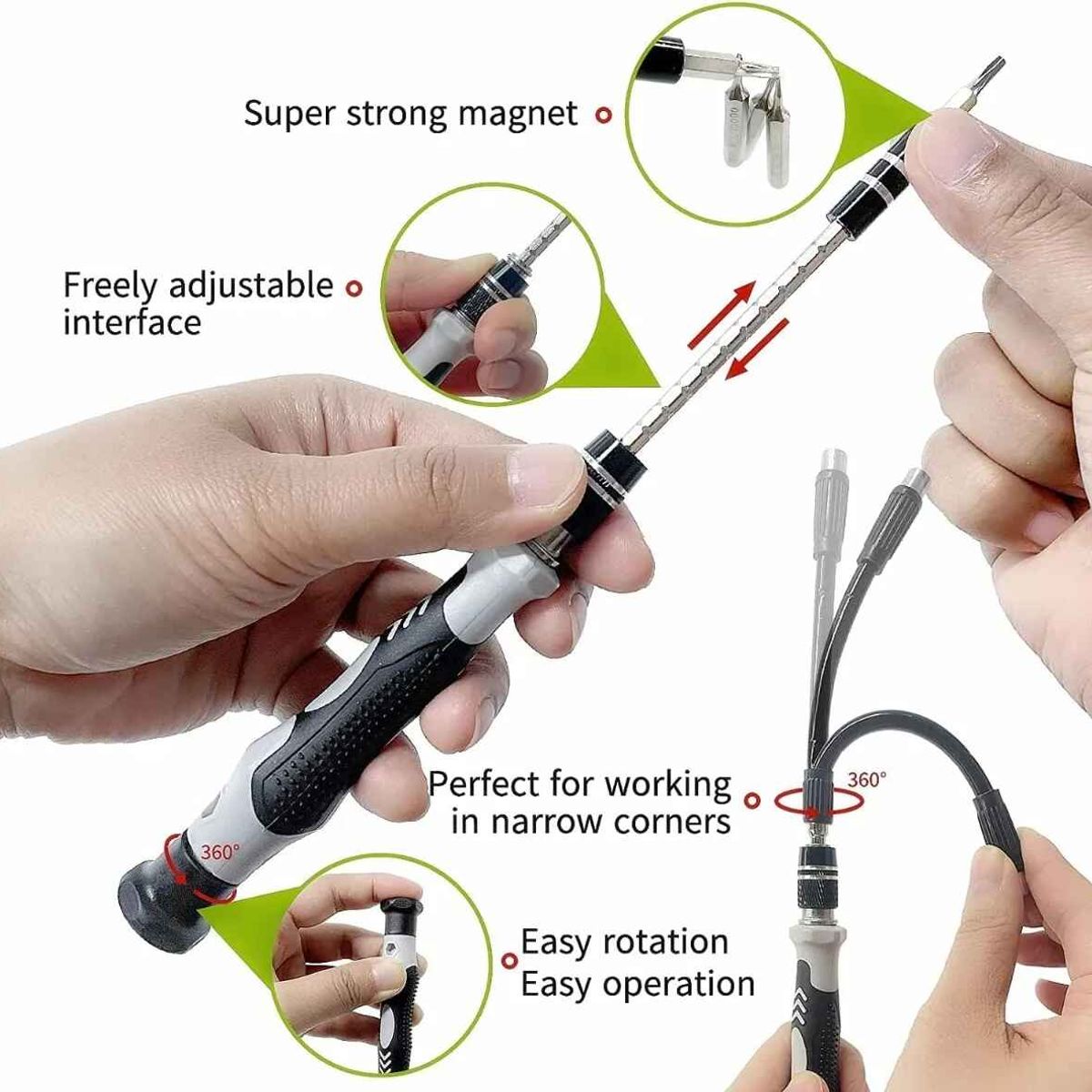 Super strong magnet

Freely adjustable interface

Perfect for working in narrow corners

360°

360°

Easy rotation
Easy operation