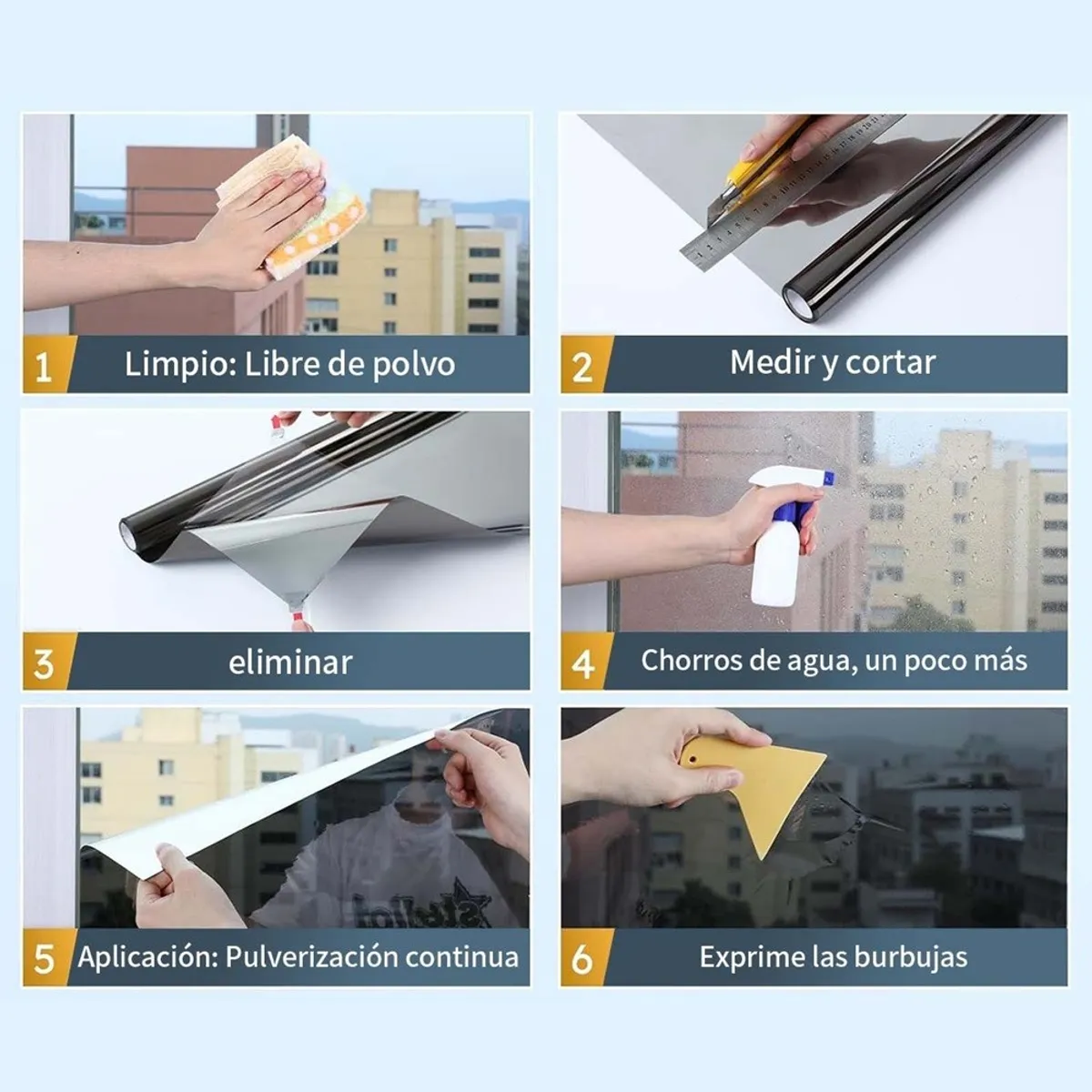 1 Limpio: Libre de polvo

2 Medir y cortar

3 eliminar

4 Chorros de agua, un poco más

5 Aplicación: Pulverización continua

6 Exprime las burbujas