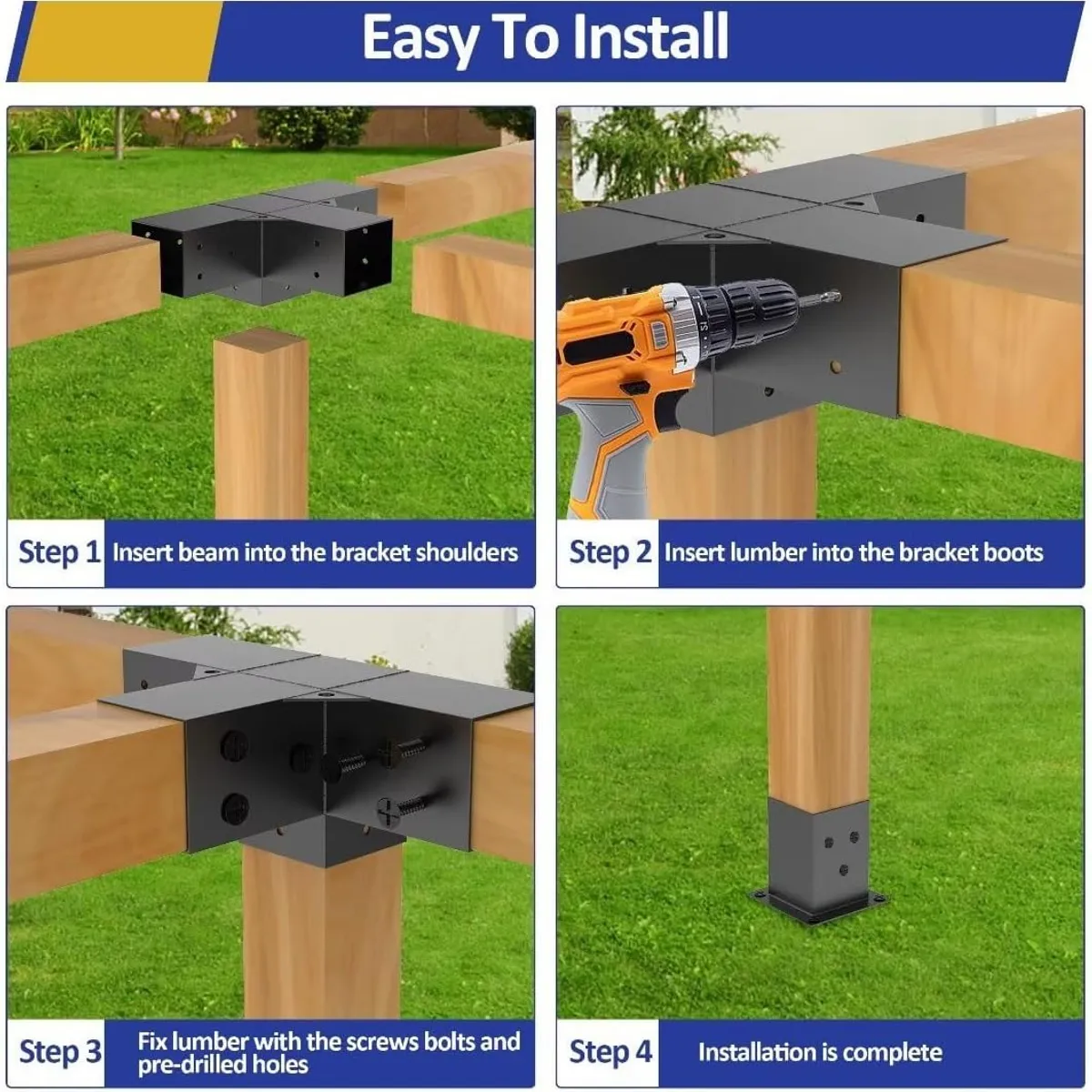 Easy To Install

Step 1 Insert beam into the bracket shoulders

Step 2 Insert lumber into the bracket boots

Step 3 Fix lumber with the screws bolts and pre-drilled holes

Step 4 Installation is complete