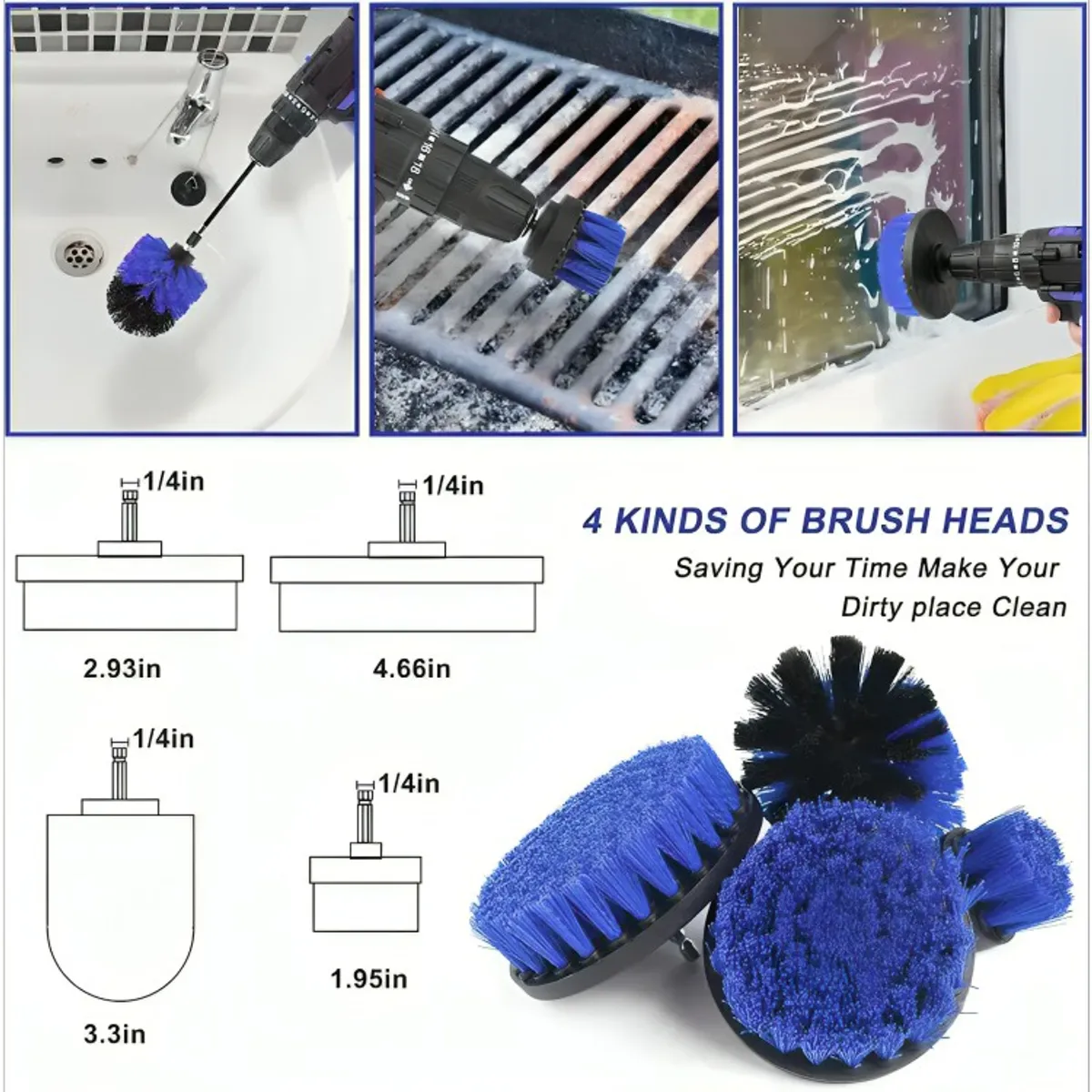 1/4in

2.93in

1/4in

4.66in

4 KINDS OF BRUSH HEADS

Saving Your Time Make Your Dirty place Clean

1/4in

3.3in

1/4in

1.95in