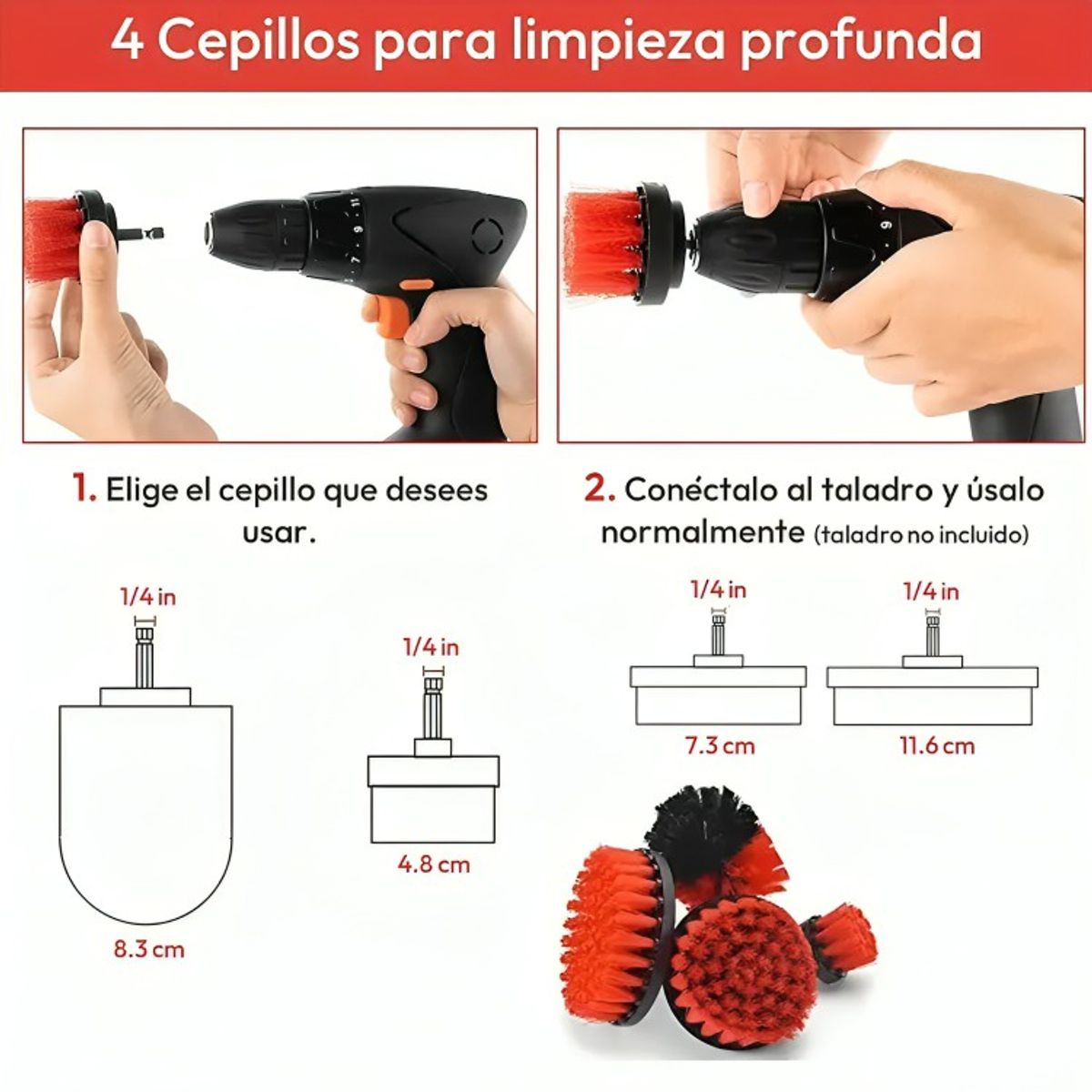 4 Cepillos para limpieza profunda

1. Elige el cepillo que desees usar.

2. Conéctalo al taladro y úsalo normalmente (taladro no incluido)

1/4 in

8.3 cm

1/4 in

4.8 cm

1/4 in

7.3 cm

1/4 in

11.6 cm