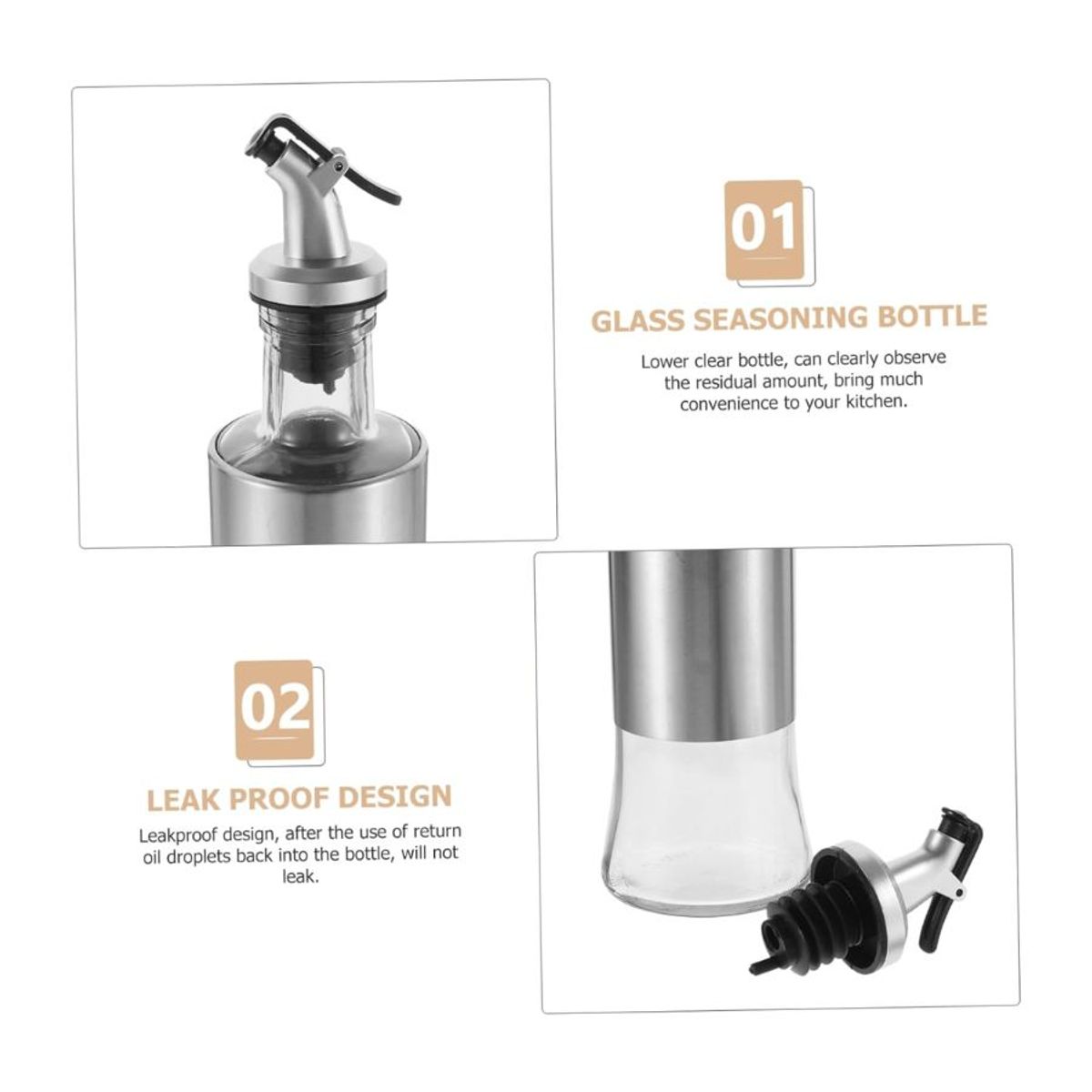 01

GLASS SEASONING BOTTLE

Lower clear bottle, can clearly observe the residual amount, bring much convenience to your kitchen.

02

LEAK PROOF DESIGN

Leakproof design, after the use of return oil droplets back into the bottle, will not leak.