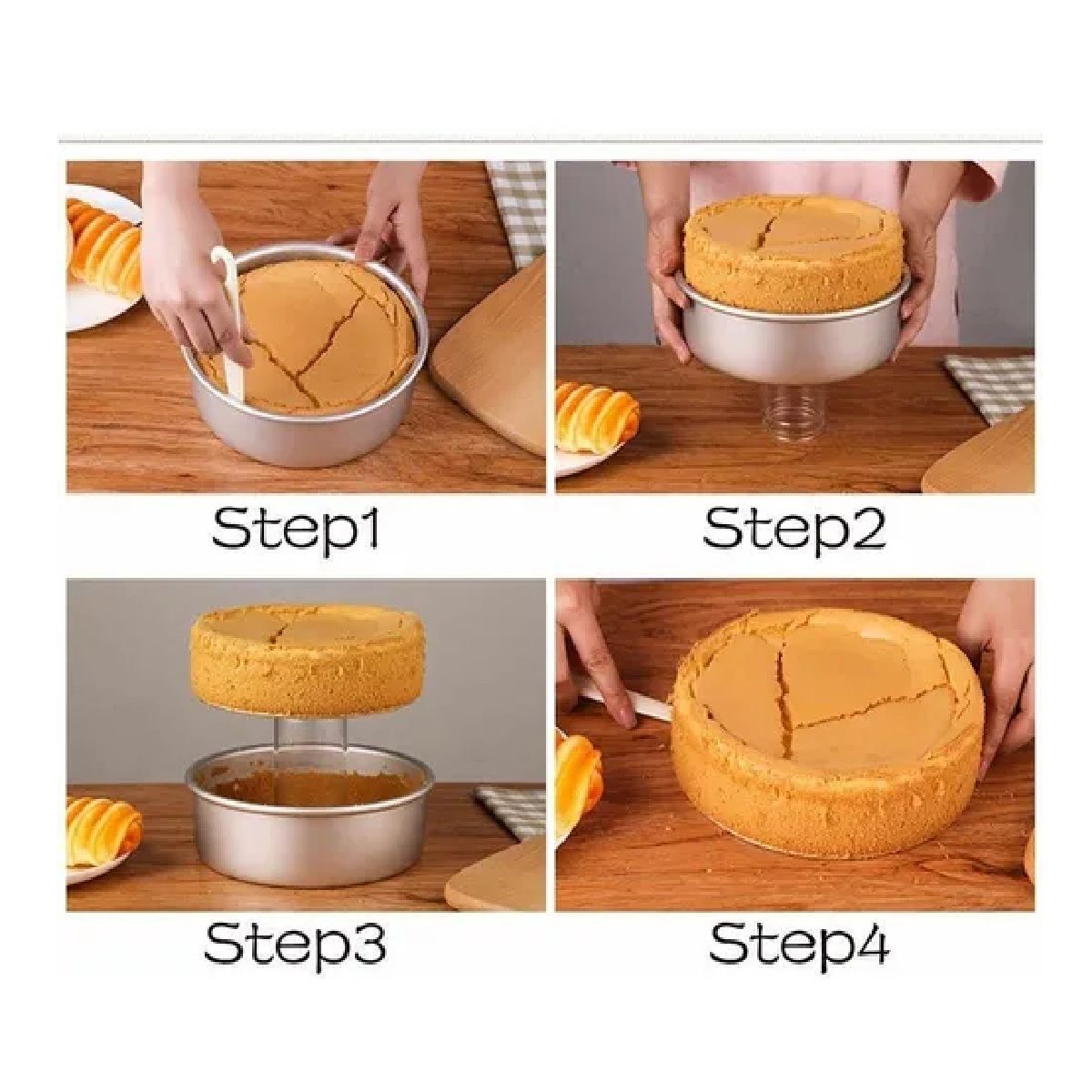 Step1

Step2

Step3

Step4