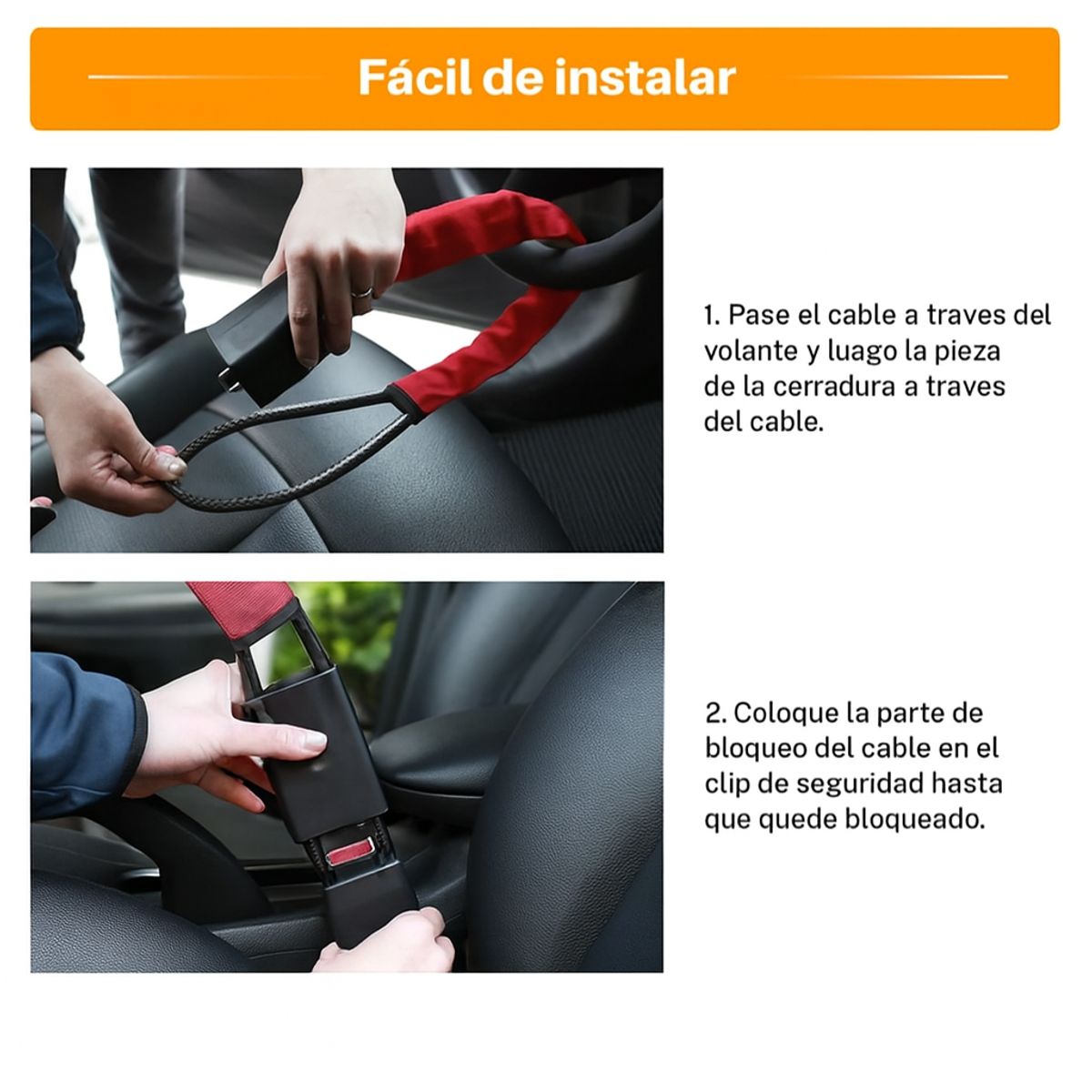 Fácil de instalar

1. Pase el cable a traves del volante y luago la pieza de la cerradura a traves del cable.

2. Coloque la parte de bloqueo del cable en el clip de seguridad hasta que quede bloqueado.