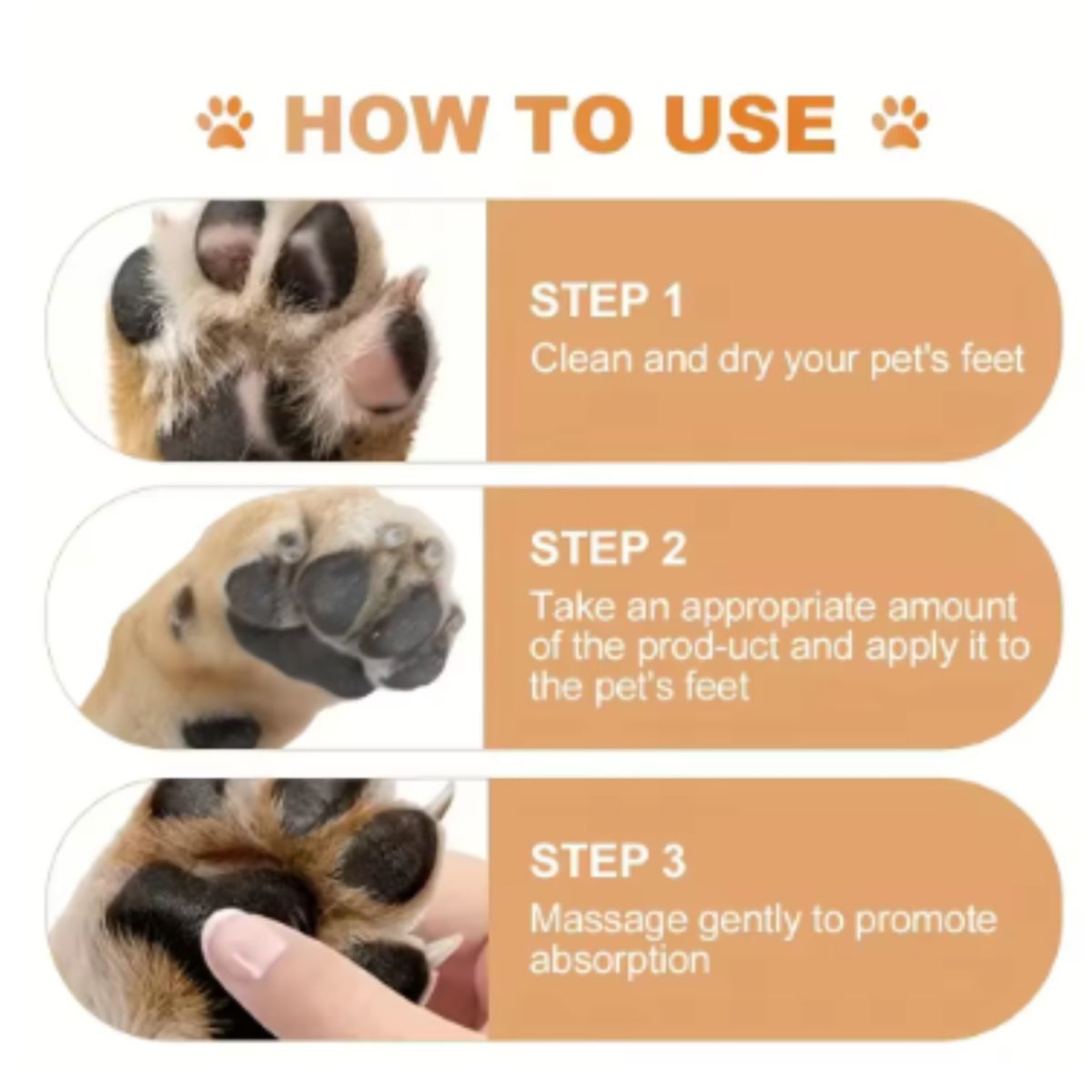 HOW TO USE

STEP 1
Clean and dry your pet's feet

STEP 2
Take an appropriate amount of the prod-uct and apply it to the pet's feet

STEP 3
Massage gently to promote absorption