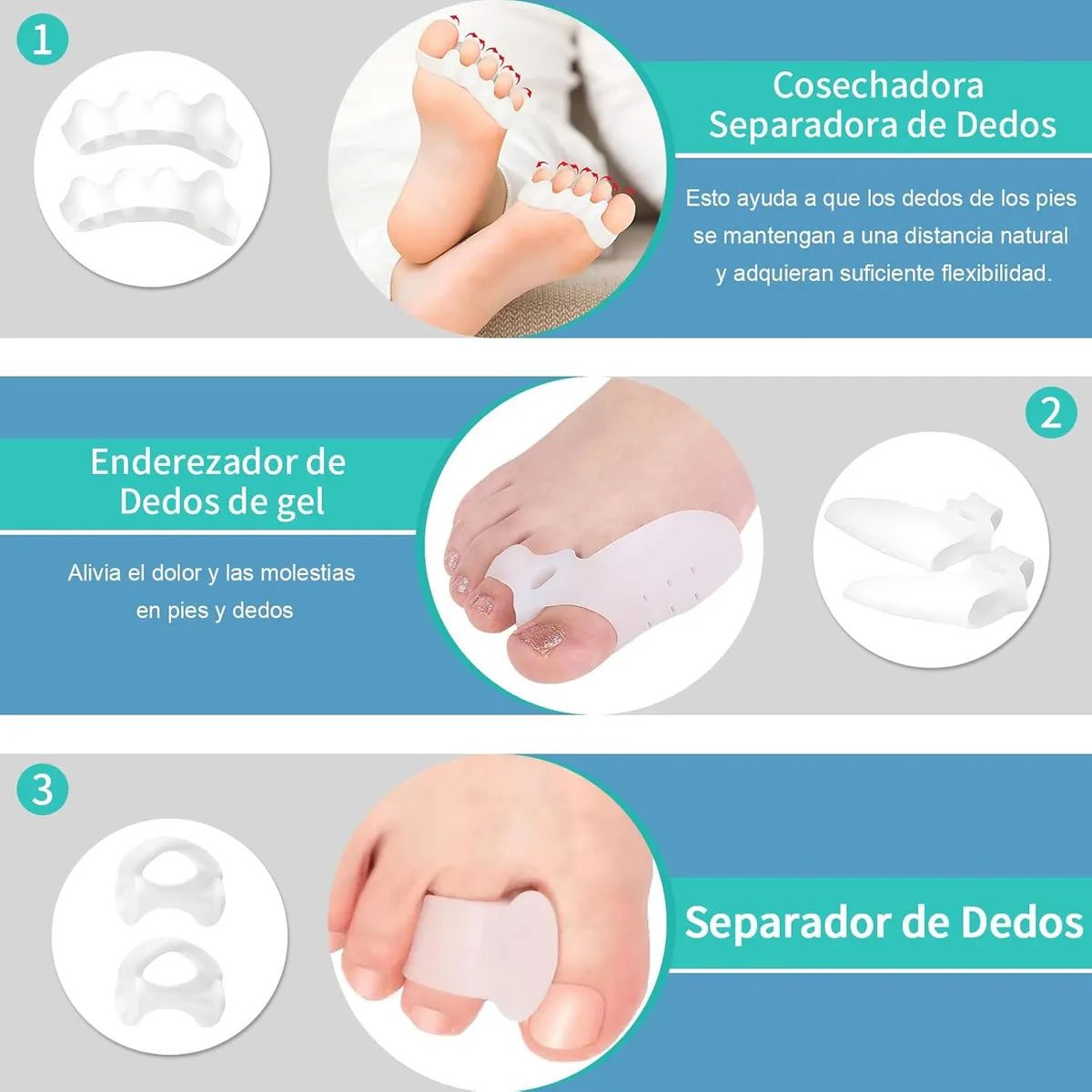 1

Cosechadora Separadora de Dedos

Esto ayuda a que los dedos de los pies se mantengan a una distancia natural y adquieran suficiente flexibilidad.

2

Enderezador de Dedos de gel

Alivia el dolor y las molestias en pies y dedos

3

Separador de Dedos