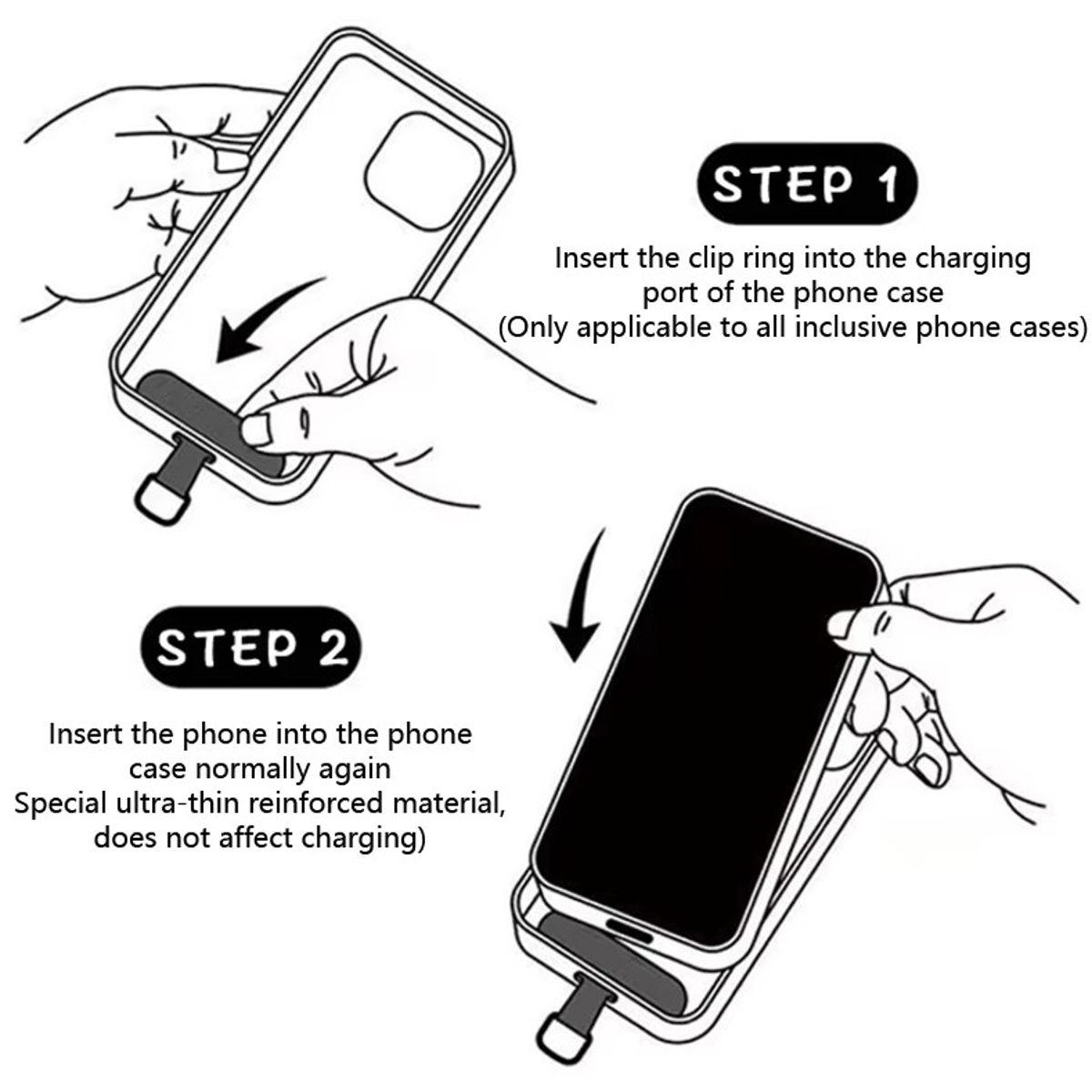 STEP 1

Insert the clip ring into the charging port of the phone case (Only applicable to all inclusive phone cases)

STEP 2

Insert the phone into the phone case normally again Special ultra-thin reinforced material, does not affect charging)