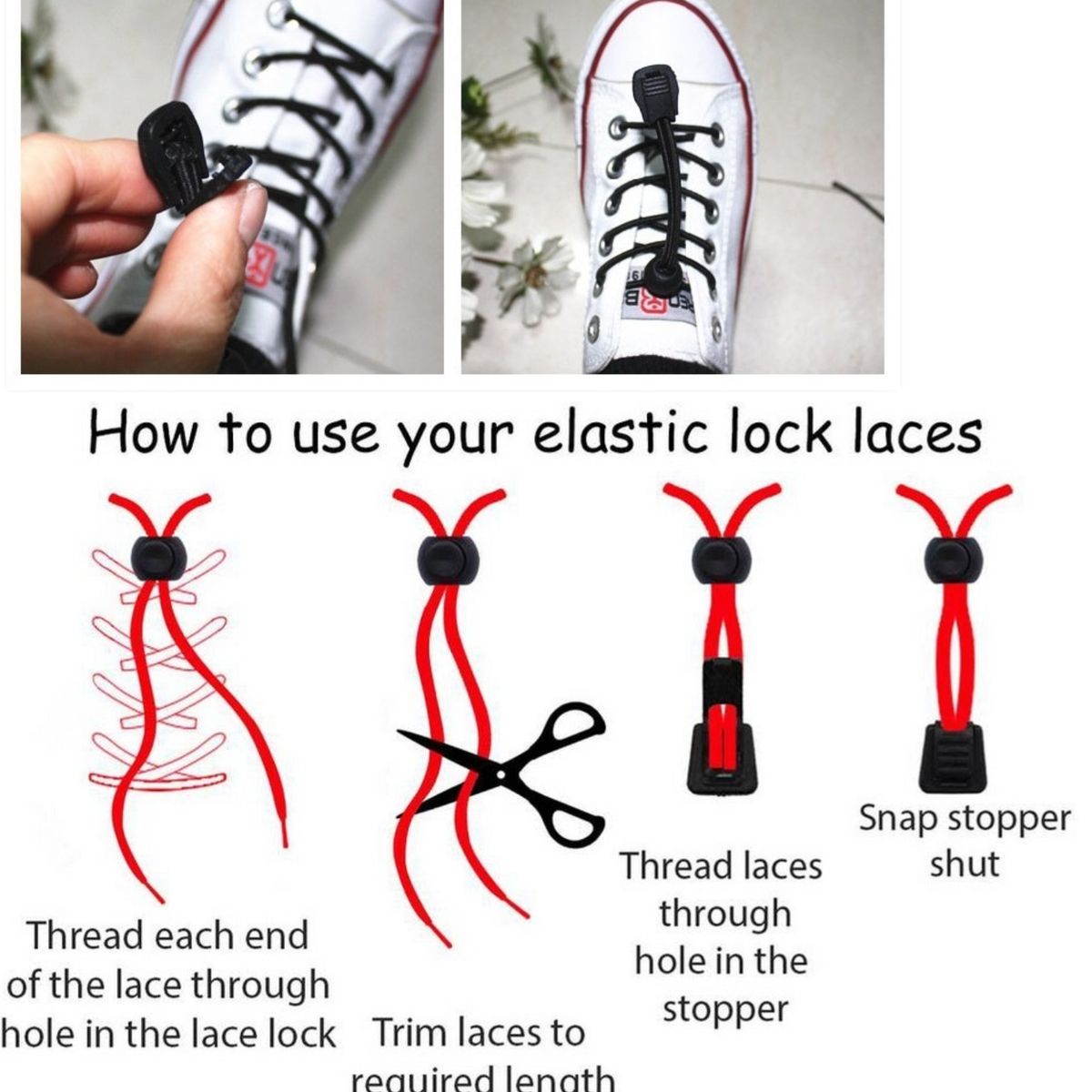 How to use your elastic lock laces

Thread each end of the lace through hole in the lace lock

Trim laces to required length

Thread laces through hole in the stopper

Snap stopper shut