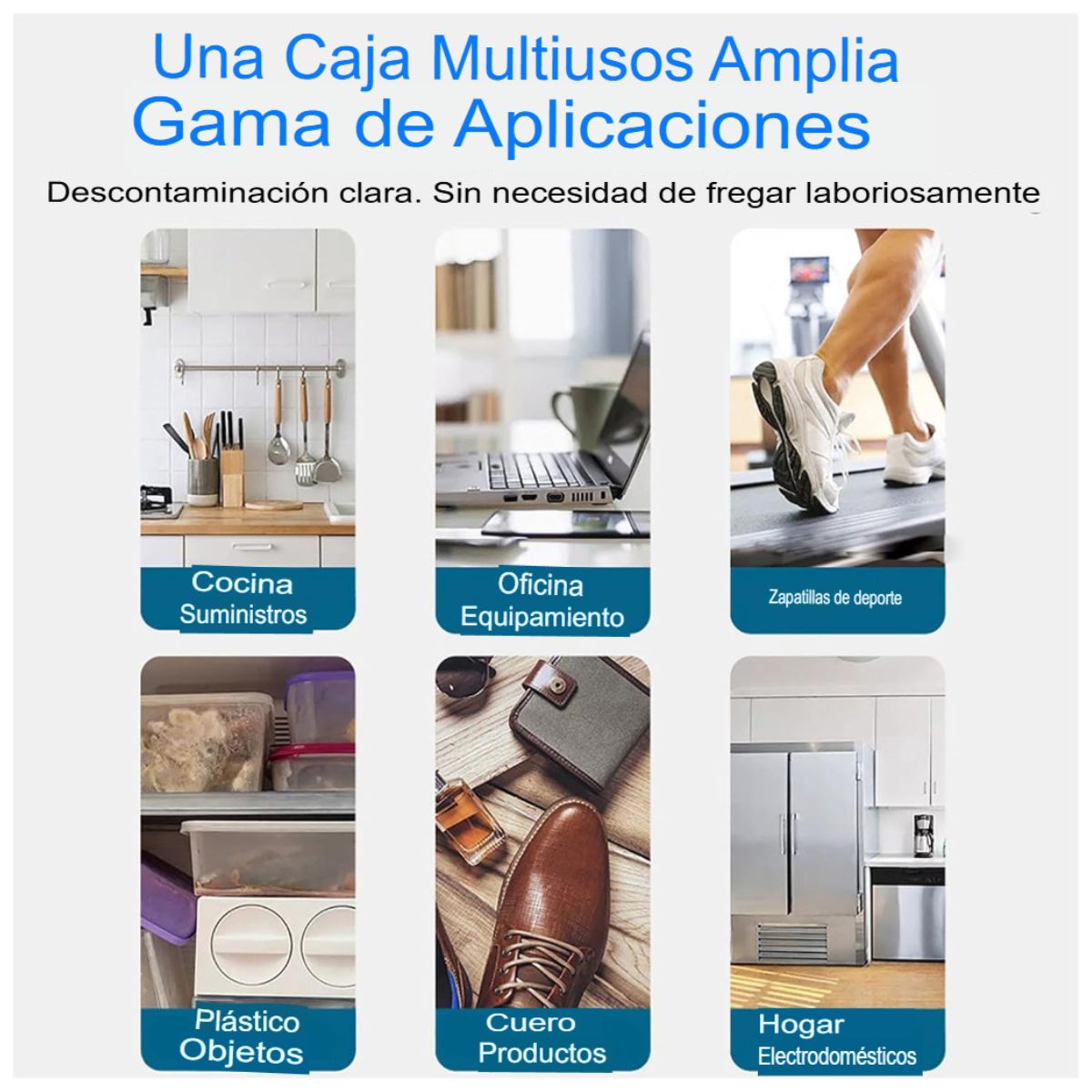 Una Caja Multiusos Amplia
Gama de Aplicaciones

Descontaminación clara. Sin necesidad de fregar laboriosamente

Cocina
Suministros

Oficina
Equipamiento

Zapatillas de deporte

Plástico
Objetos

Cuero
Productos

Hogar
Electrodomésticos