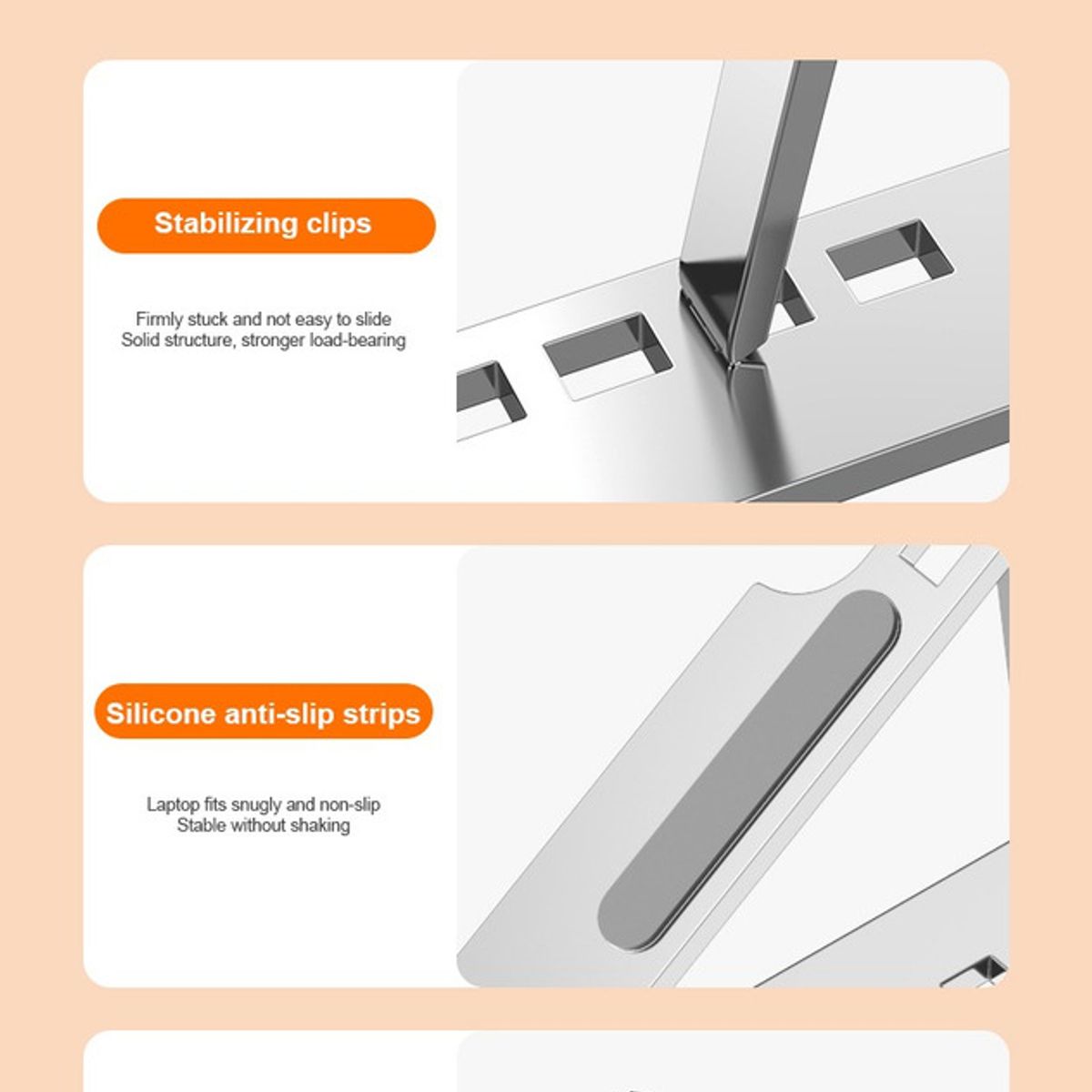 Stabilizing clips

Firmly stuck and not easy to slide
Solid structure, stronger load-bearing

Silicone anti-slip strips

Laptop fits snugly and non-slip
Stable without shaking