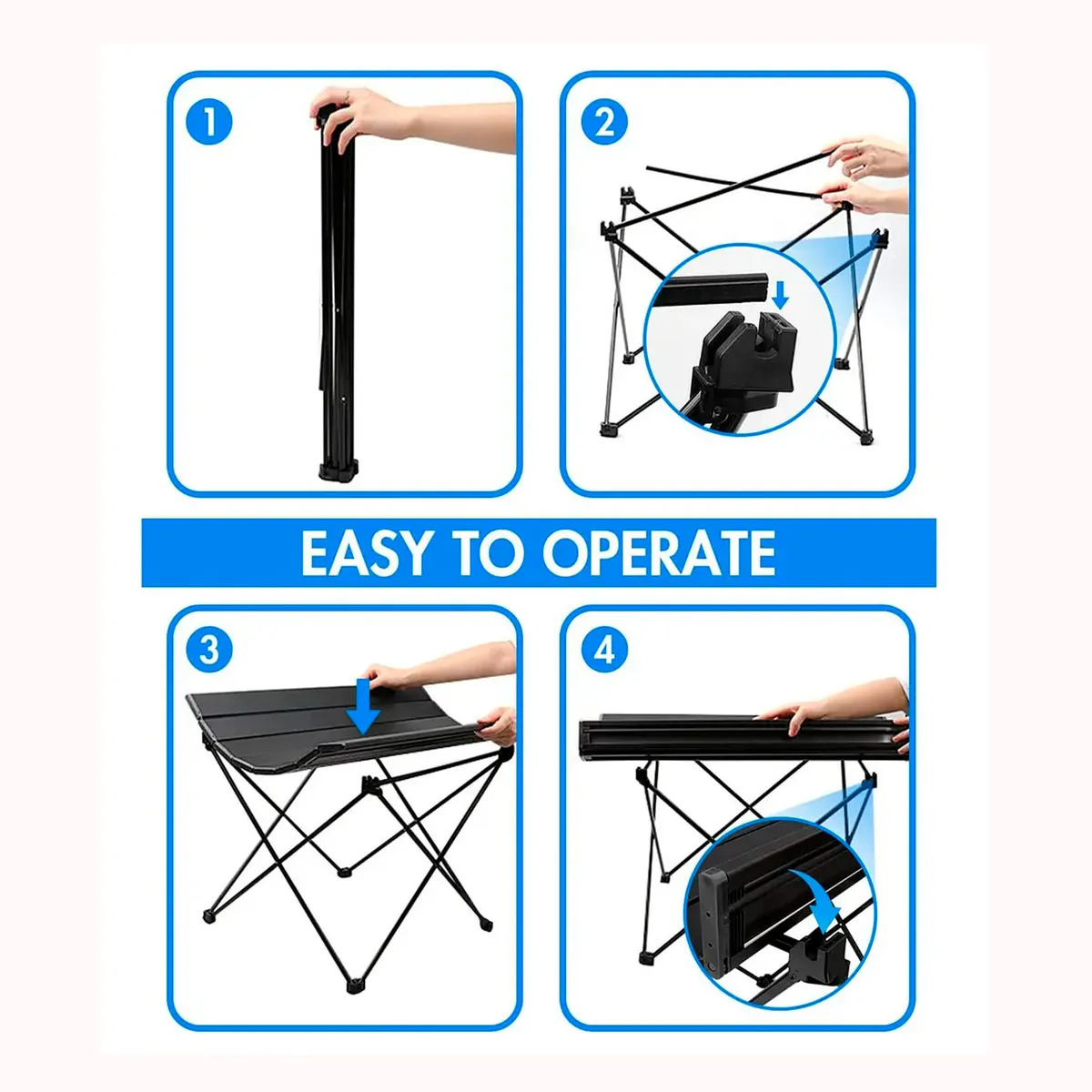 1

2

EASY TO OPERATE

3

4