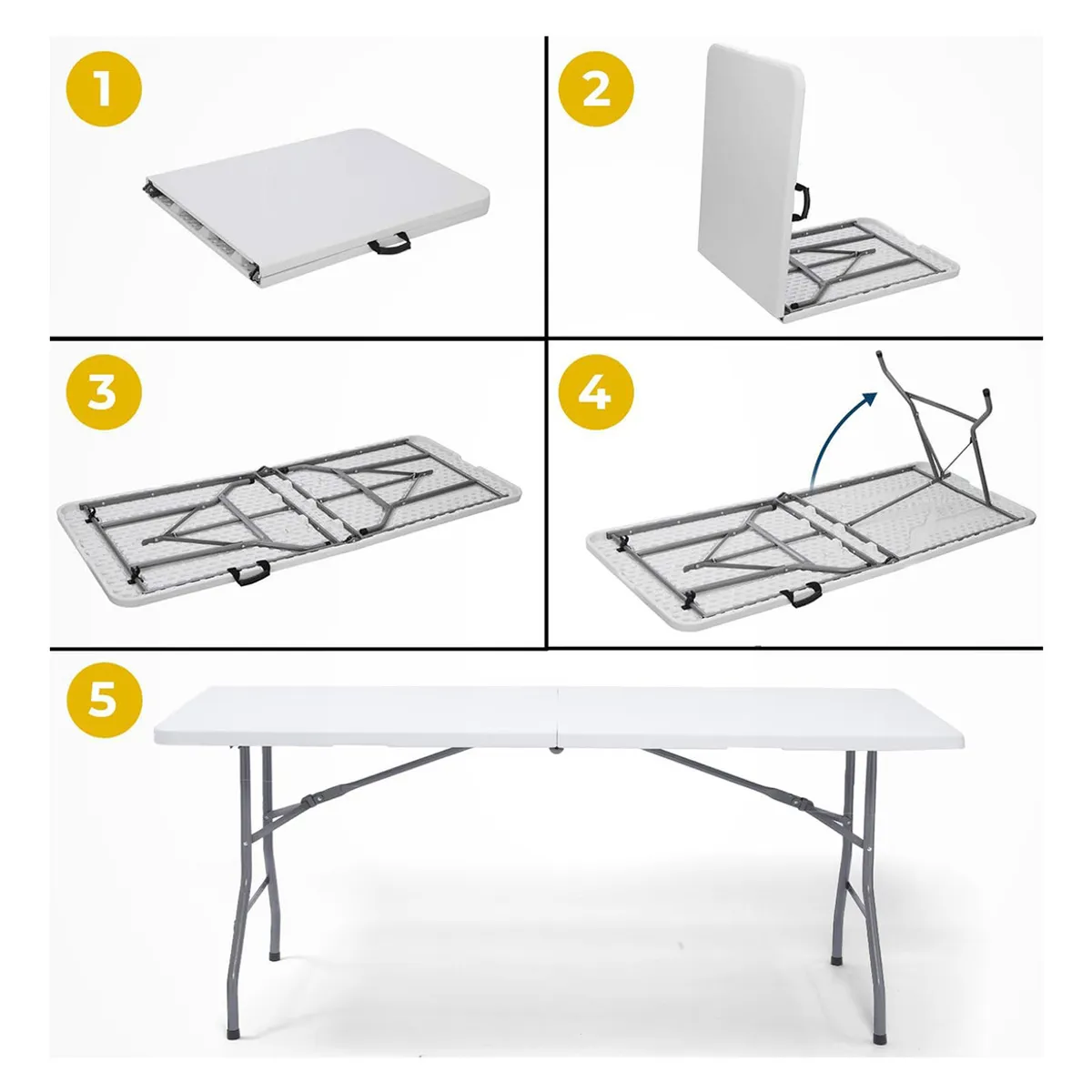 1

2

3

4

5