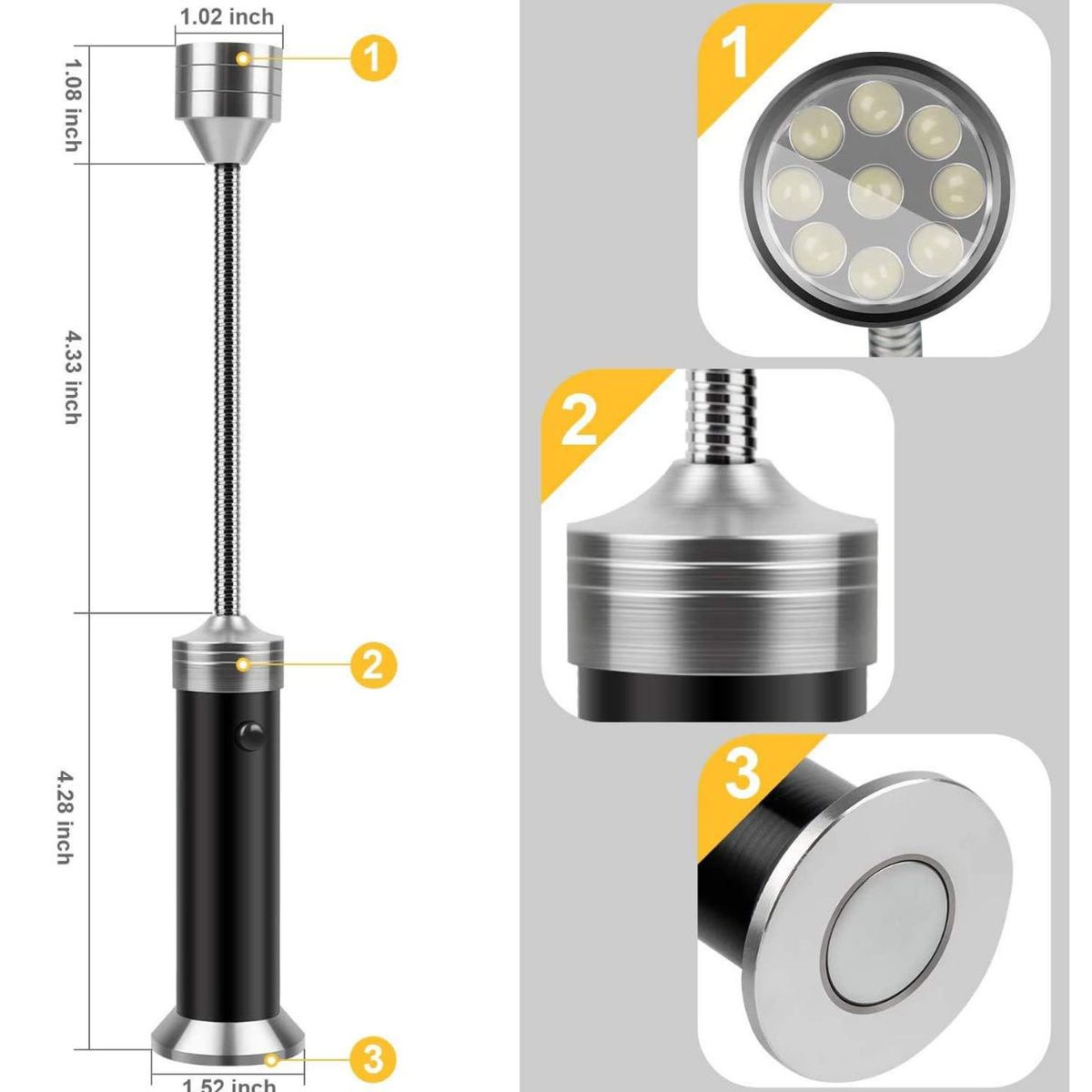 1.02 inch

1.08 inch

1

4.33 inch

2

4.28 inch

3

1.52 inch

1

2

3