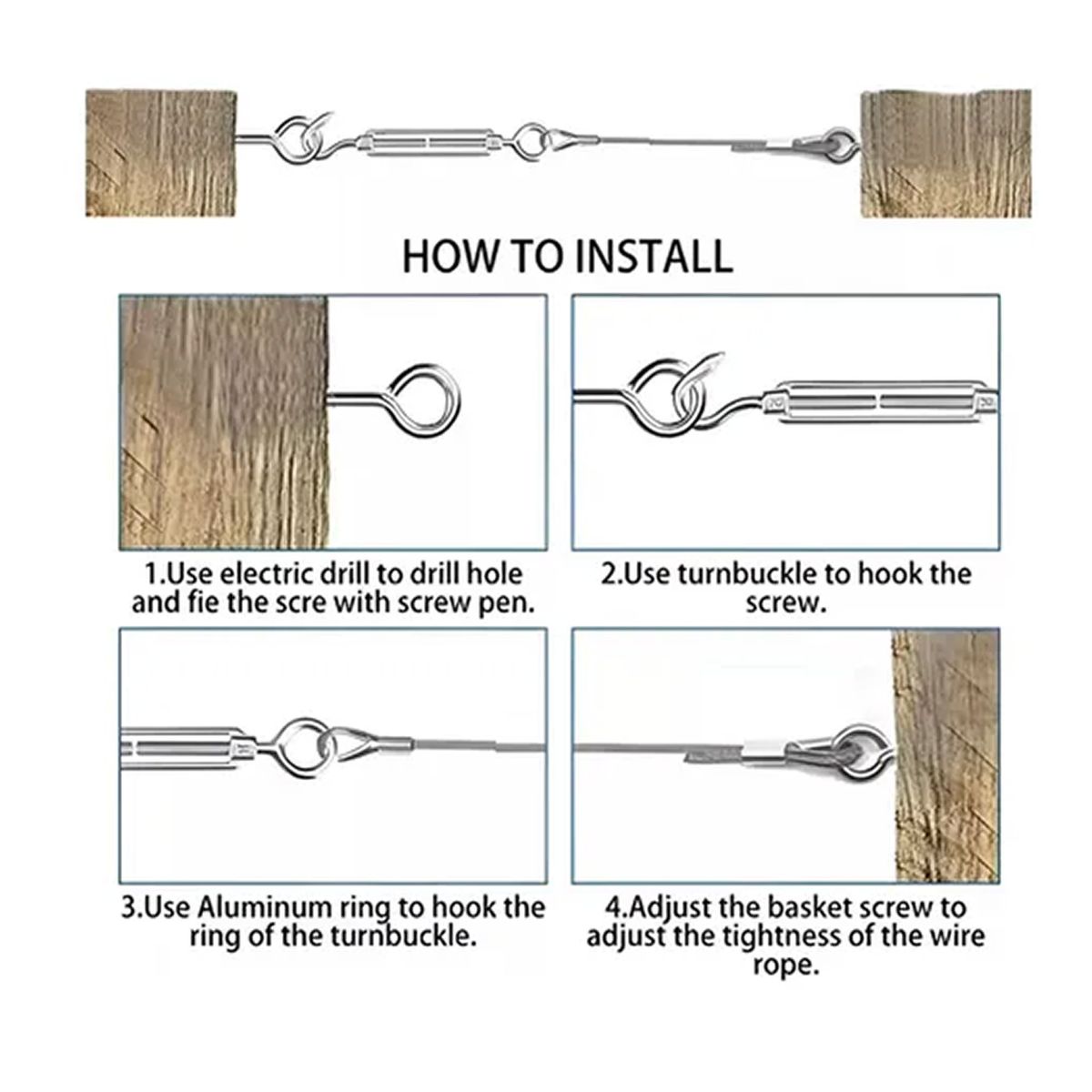 HOW TO INSTALL

1.Use electric drill to drill hole and fie the scre with screw pen.

2.Use turnbuckle to hook the screw.

3.Use Aluminum ring to hook the ring of the turnbuckle.

4.Adjust the basket screw to adjust the tightness of the wire rope.