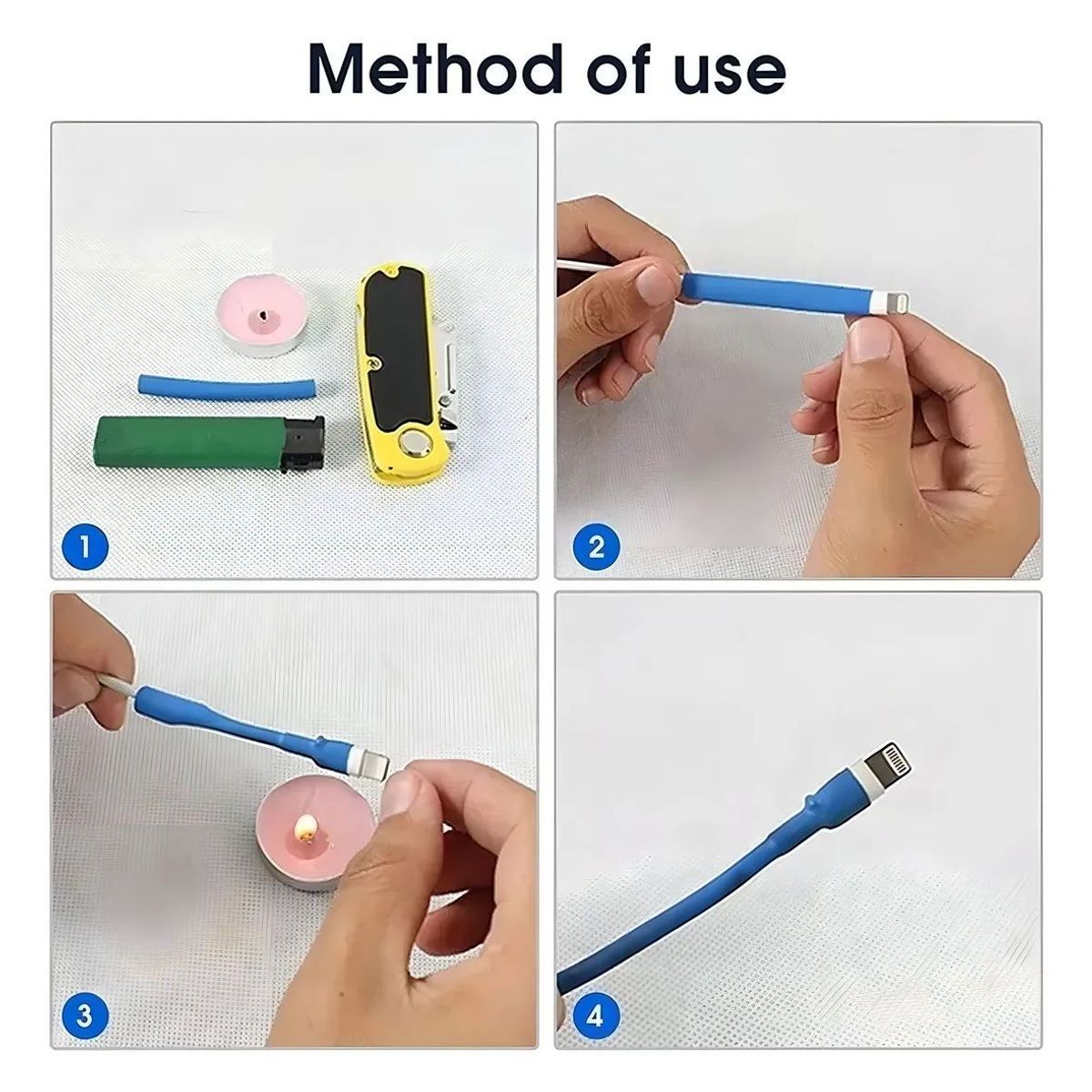 Method of use

1

2

3

4