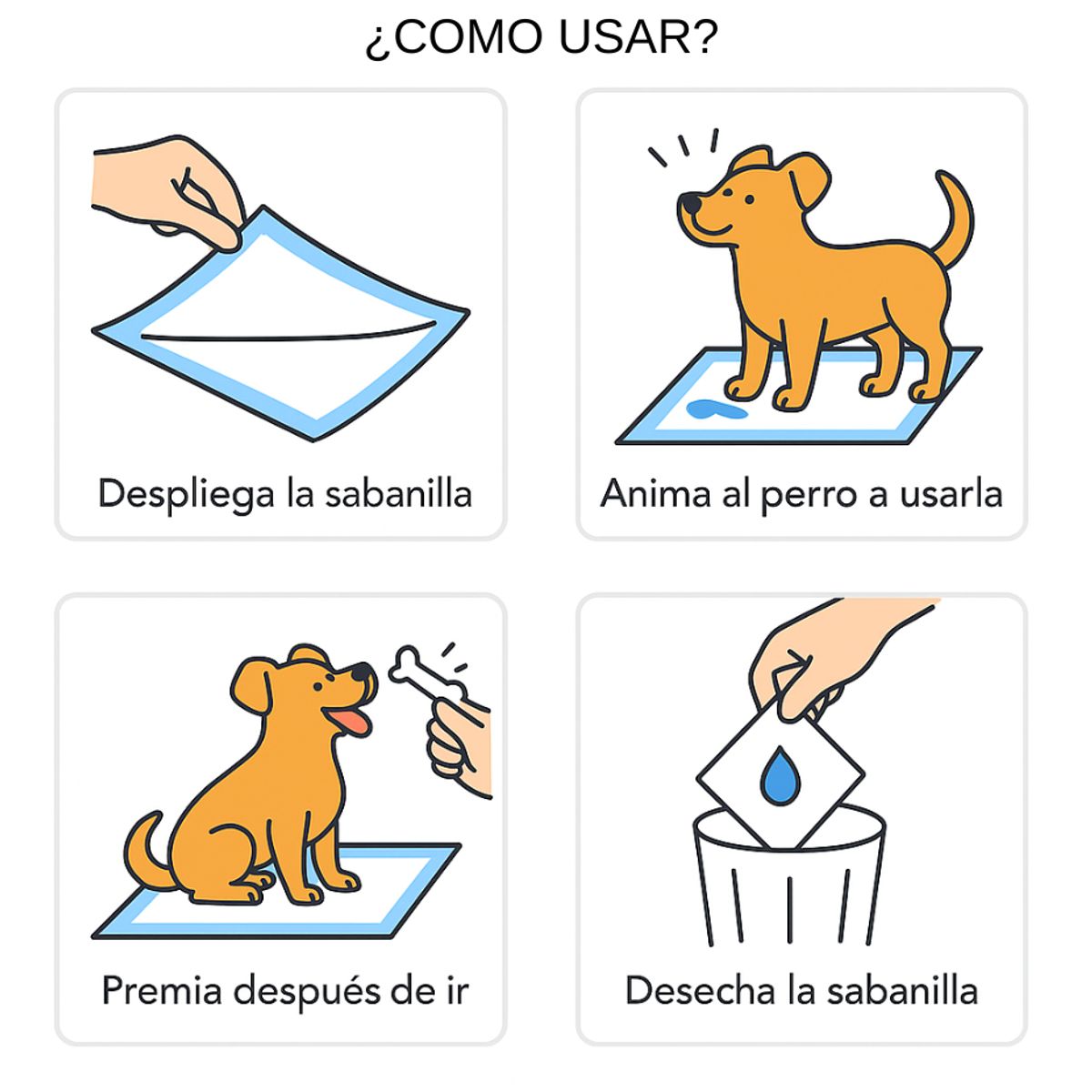 ¿COMO USAR?

Despliega la sabanilla

Anima al perro a usarla

Premia después de ir

Desecha la sabanilla