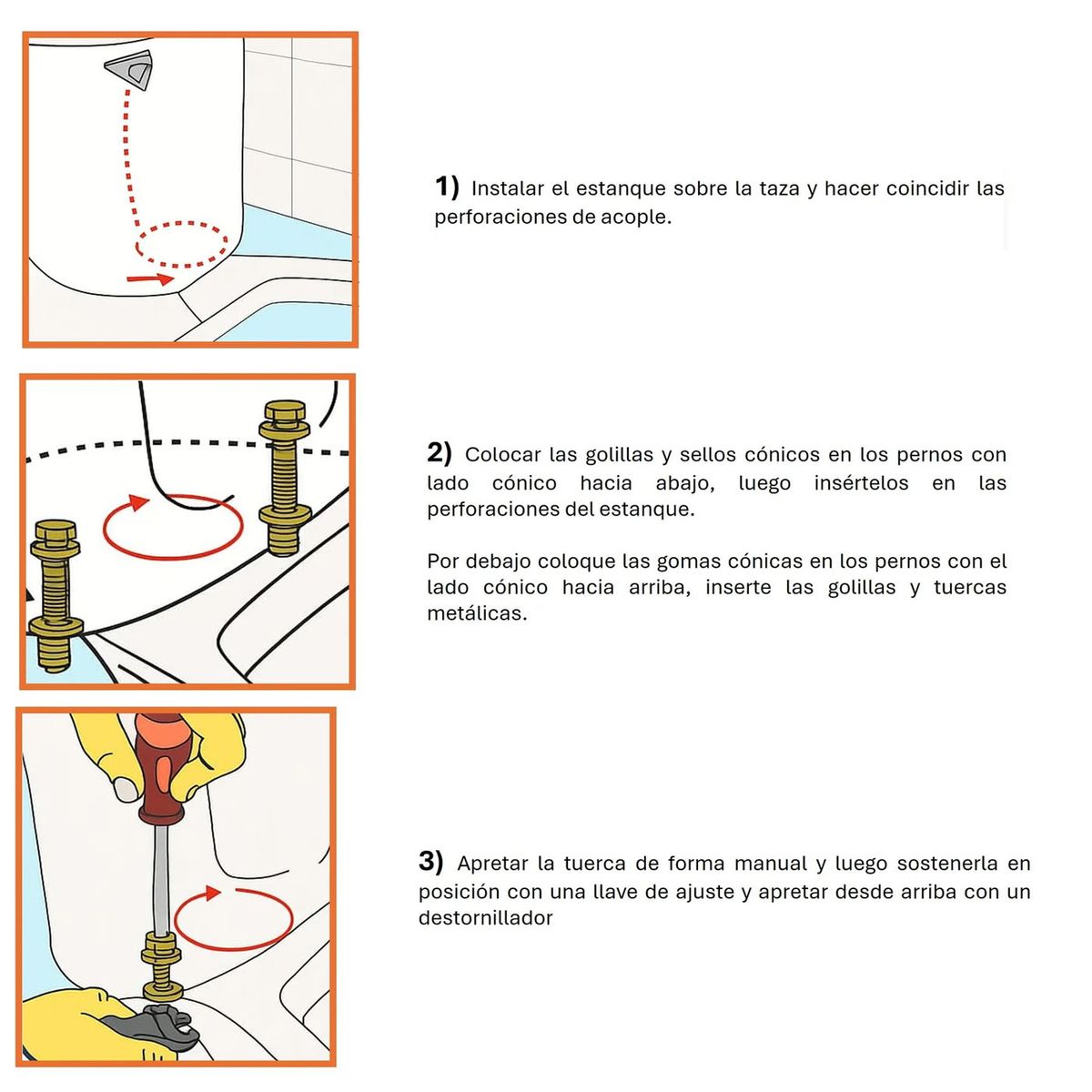 1) Instalar el estanque sobre la taza y hacer coincidir las perforaciones de acople.

2) Colocar las golillas y sellos cónicos en los pernos con lado cónico hacia abajo, luego insértelos en las perforaciones del estanque.

Por debajo coloque las gomas cónicas en los pernos con el lado cónico hacia arriba, inserte las golillas y tuercas metálicas.

3) Apretar la tuerca de forma manual y luego sostenerla en posición con una llave de ajuste y apretar desde arriba con un destornillador