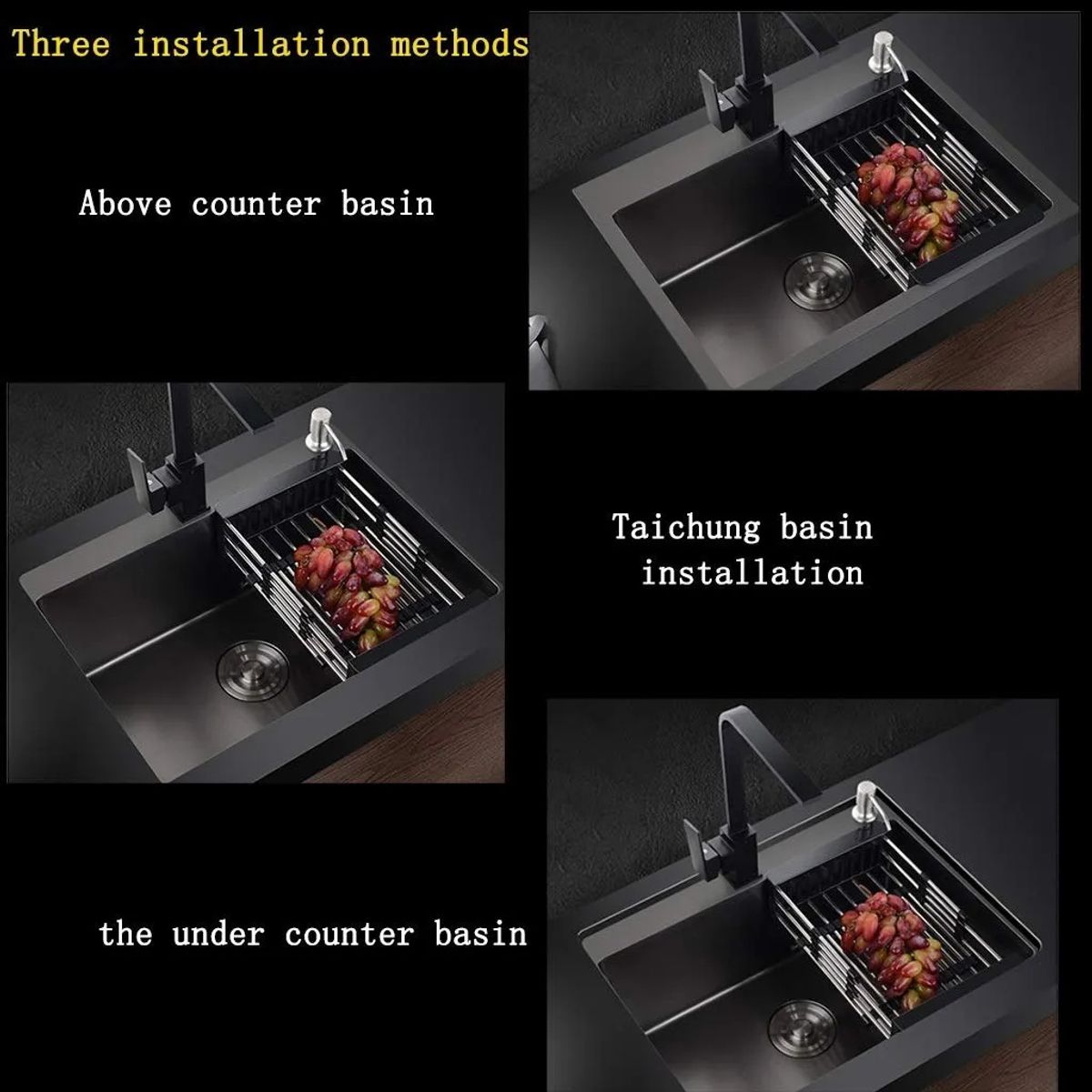 Three installation methods

Above counter basin

Taichung basin installation

the under counter basin