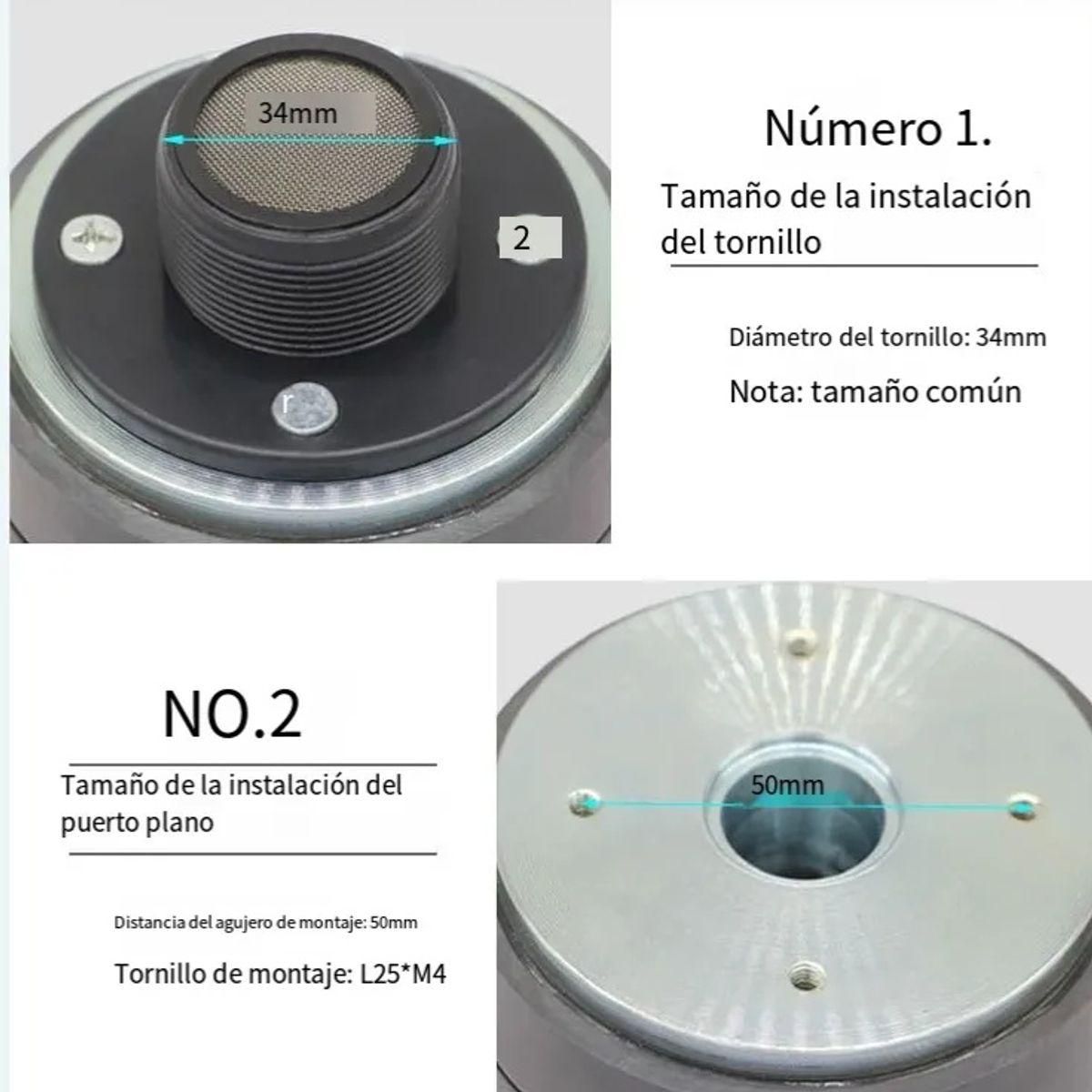 34mm

2

r

Número 1.

Tamaño de la instalación del tornillo

Diámetro del tornillo: 34mm

Nota: tamaño común

NO.2

Tamaño de la instalación del puerto plano

Distancia del agujero de montaje: 50mm

Tornillo de montaje: L25*M4

50mm