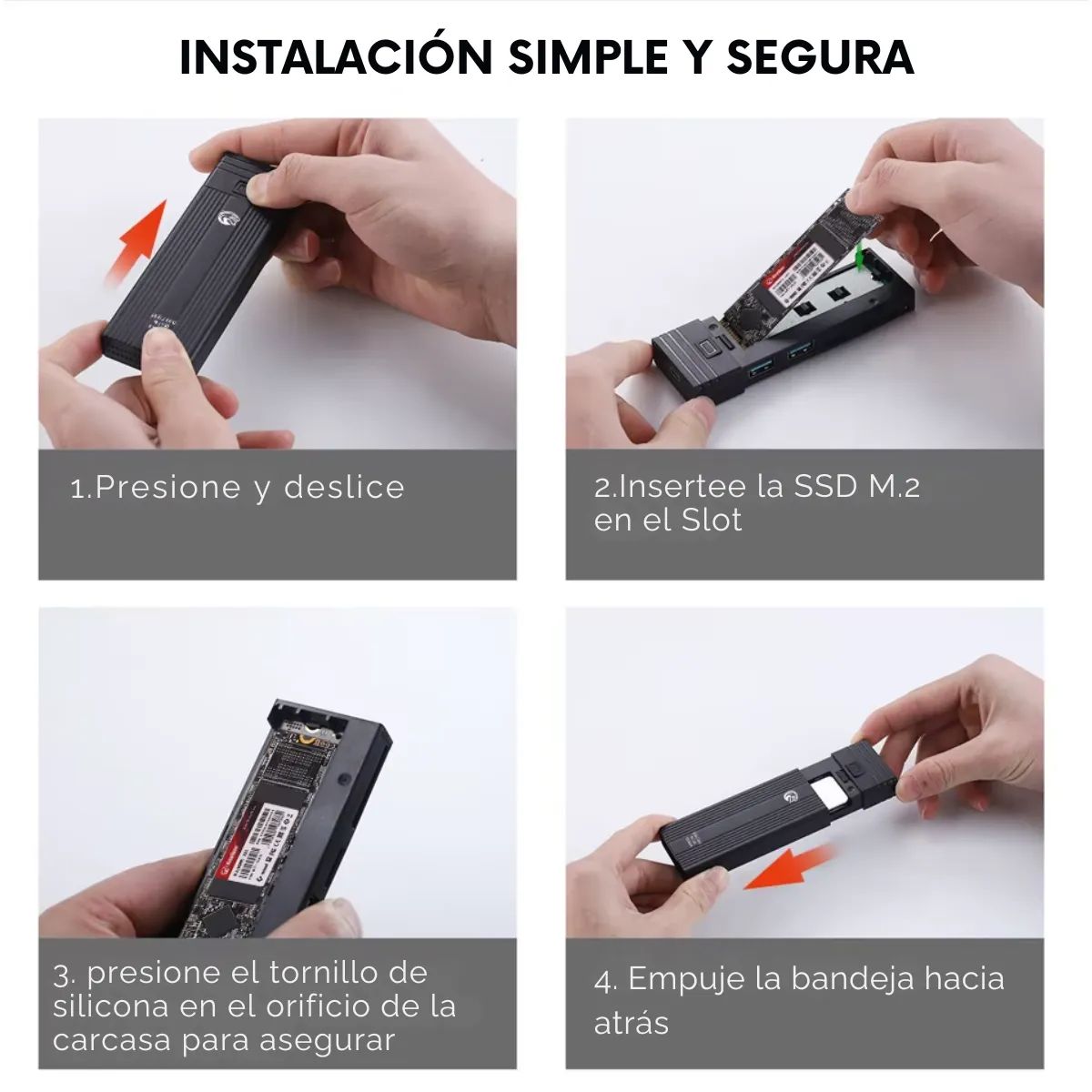 INSTALACIÓN SIMPLE Y SEGURA

1.Presione y deslice

2.Insertee la SSD M.2 en el Slot

3. presione el tornillo de silicona en el orificio de la carcasa para asegurar

4. Empuje la bandeja hacia atrás