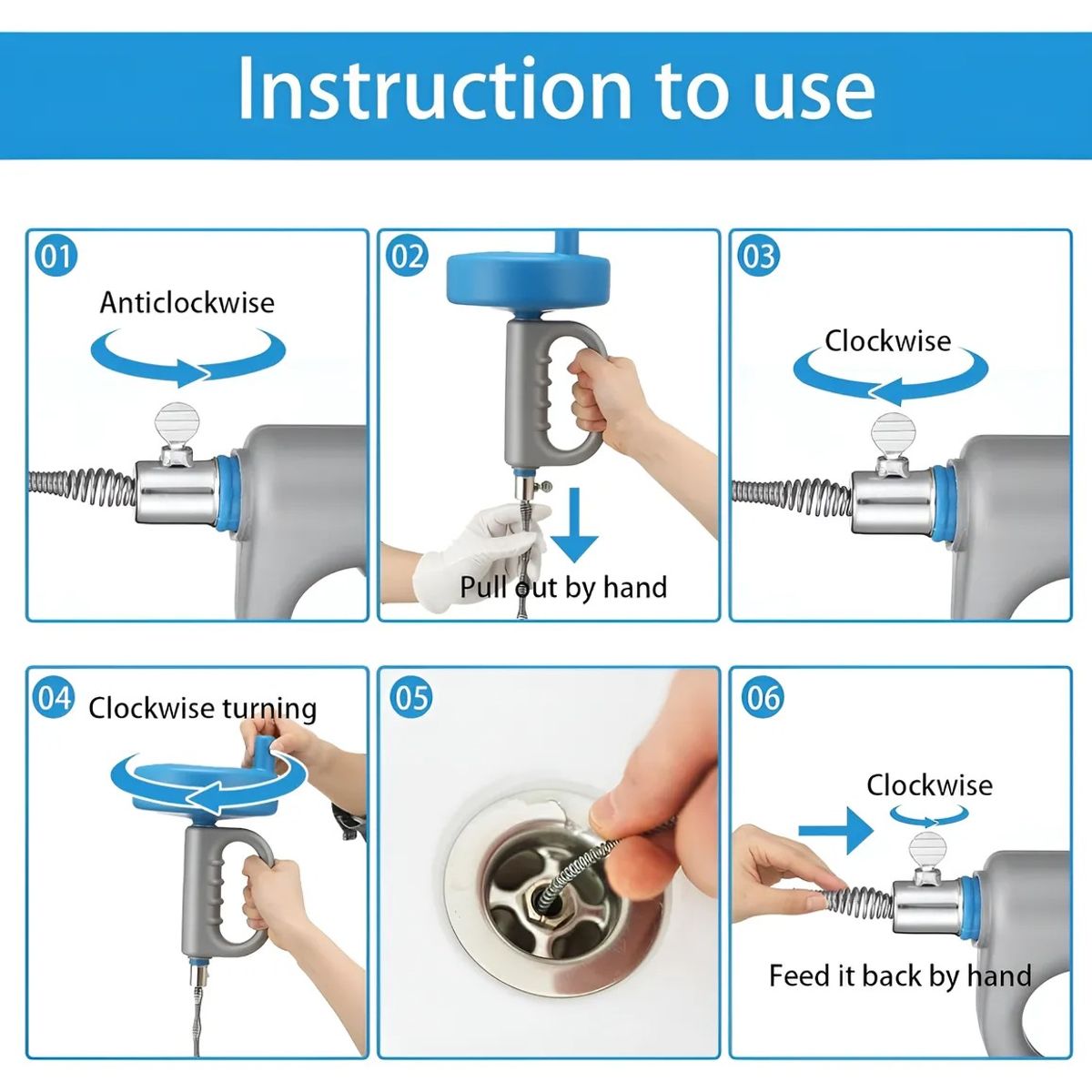 Instruction to use

01
Anticlockwise

02
Pull out by hand

03
Clockwise

04
Clockwise turning

05

06
Clockwise
Feed it back by hand