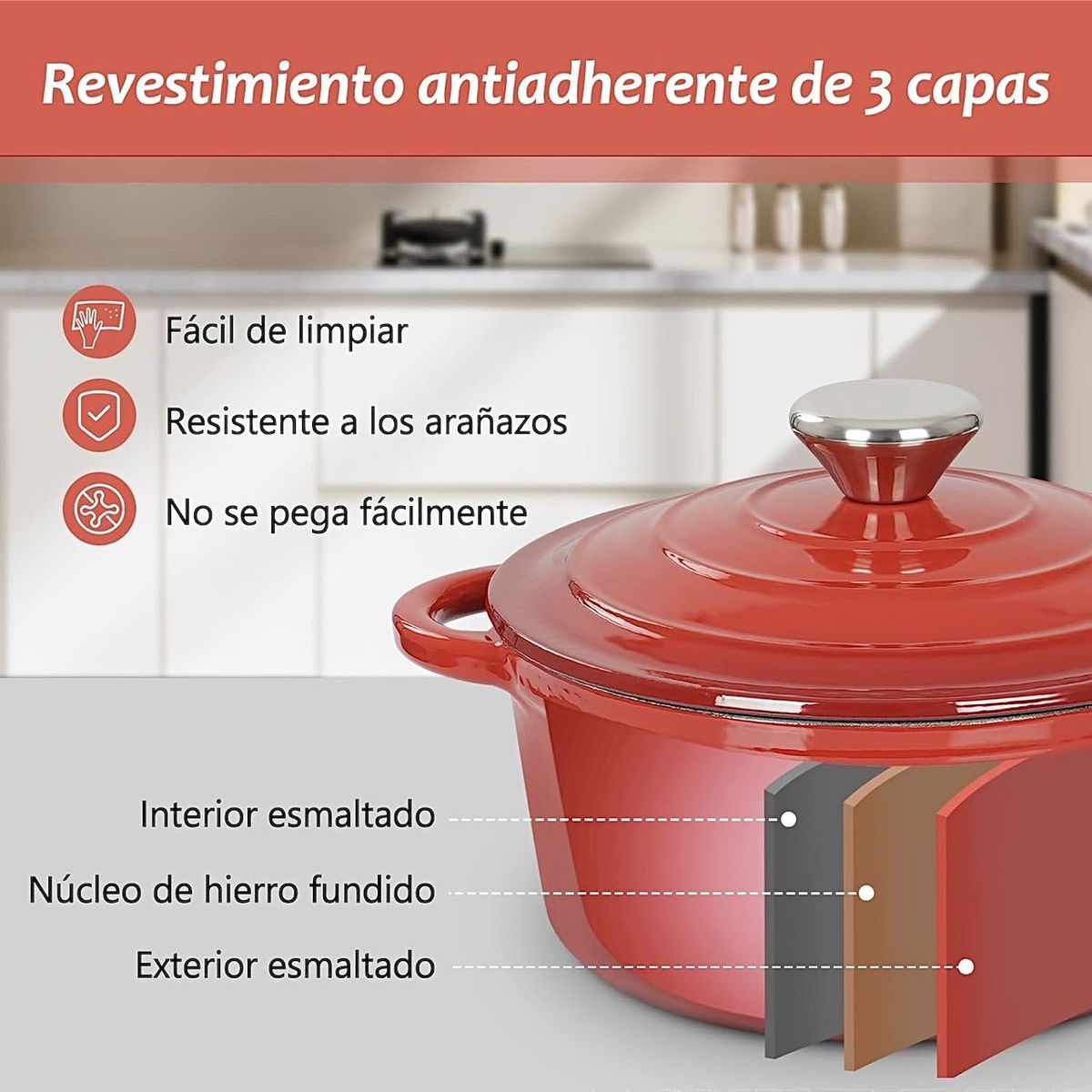 Revestimiento antiadherente de 3 capas

Fácil de limpiar

Resistente a los arañazos

No se pega fácilmente

Interior esmaltado

Núcleo de hierro fundido

Exterior esmaltado