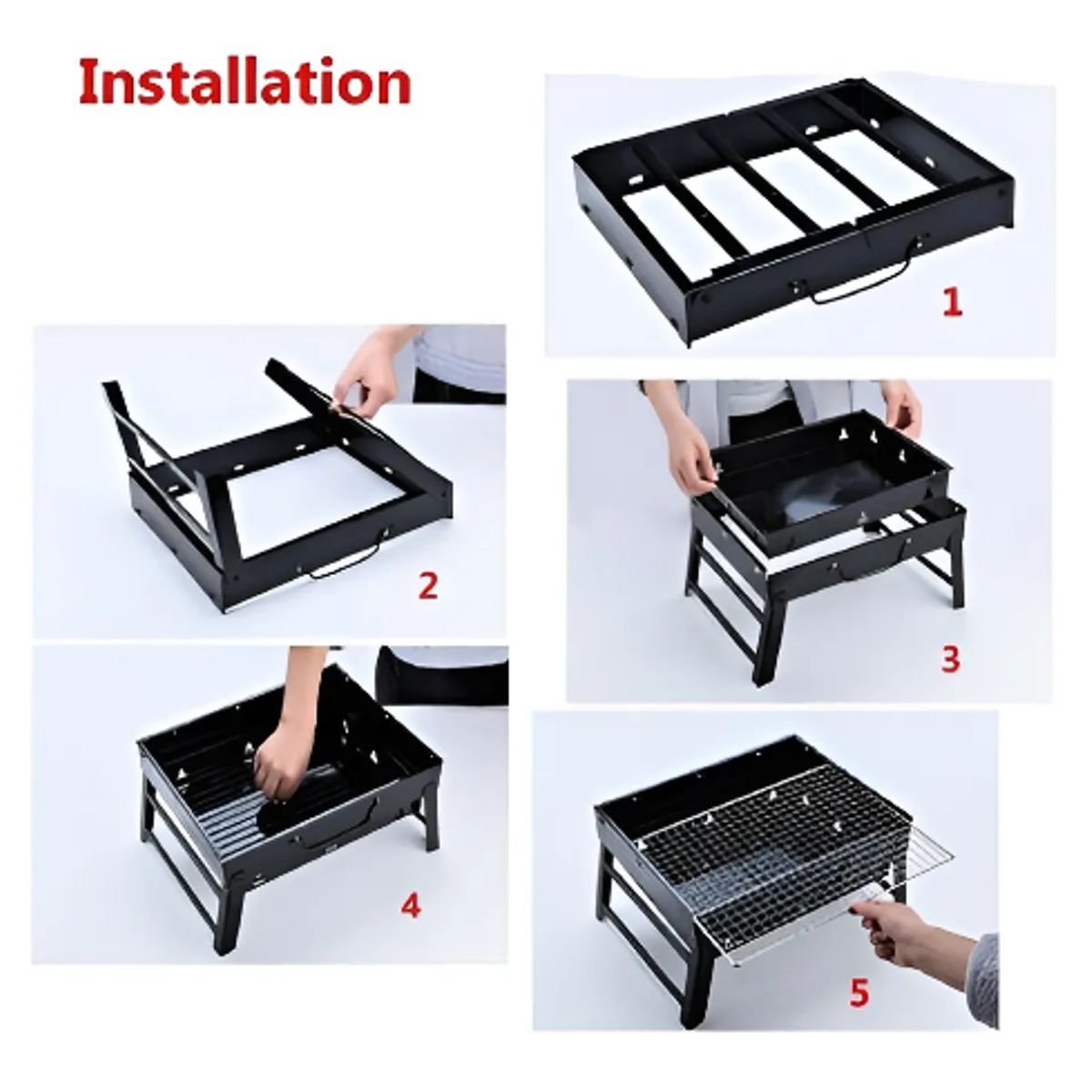 Installation

1

2

3

4

5