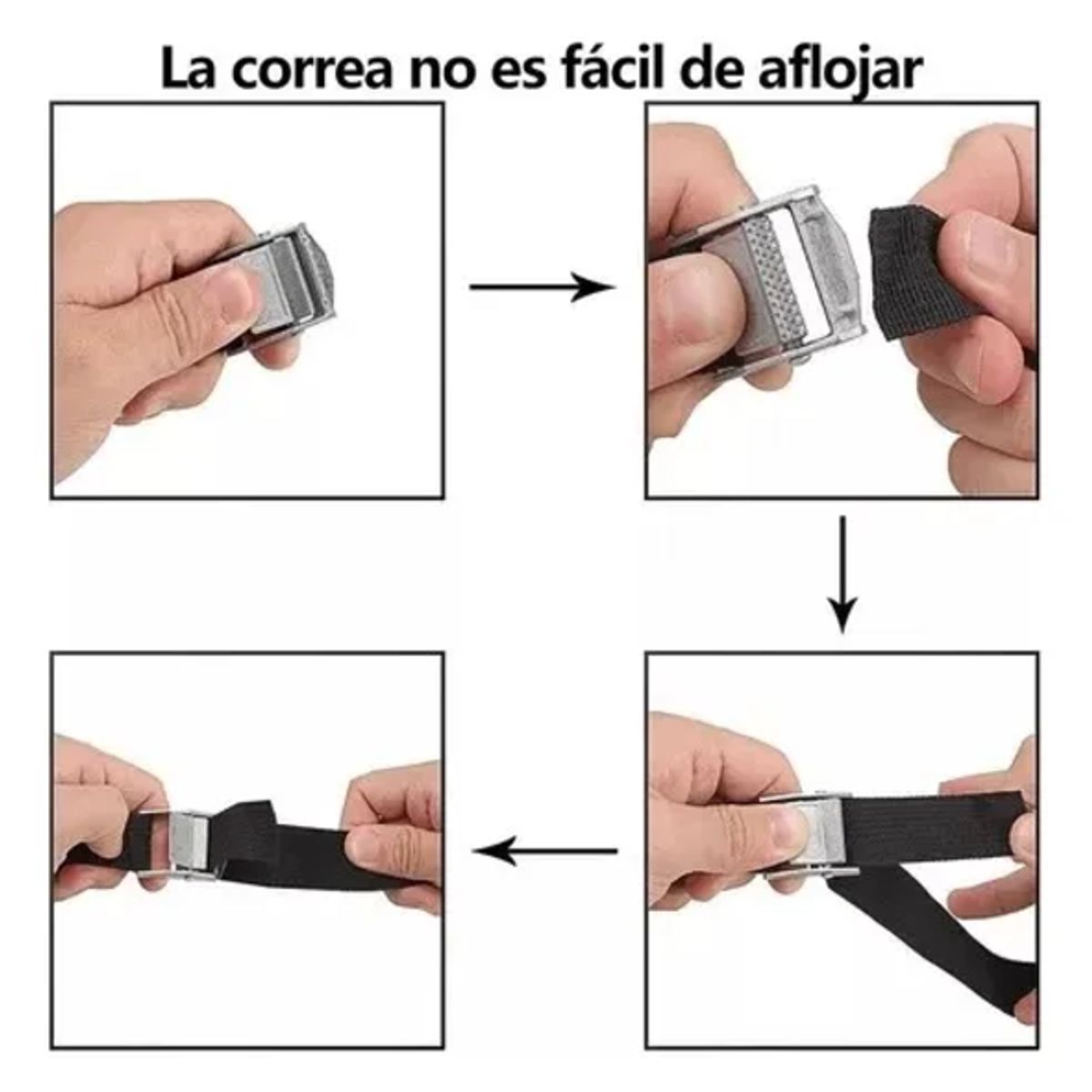 La correa no es fácil de aflojar