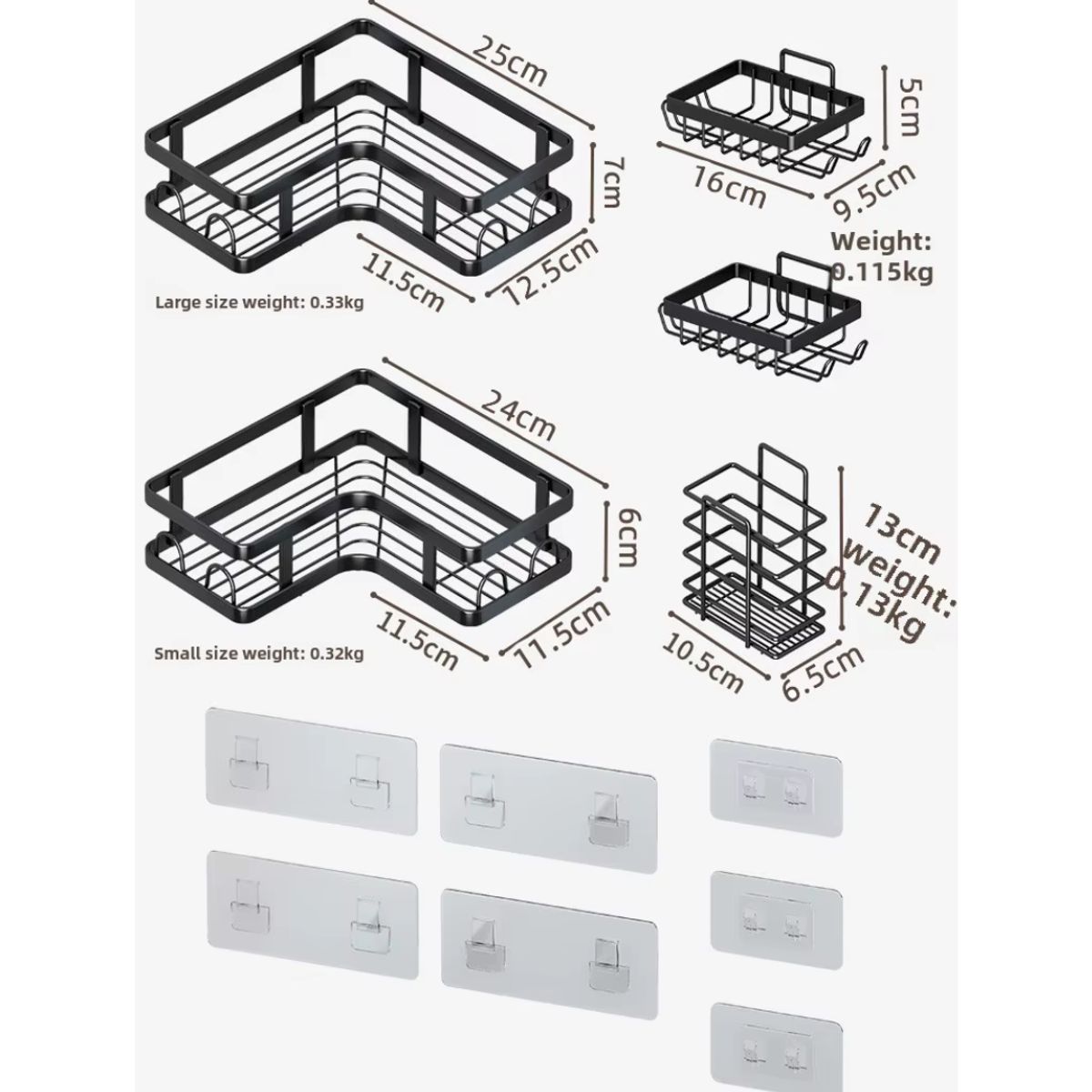 25cm

7cm

11.5cm

12.5cm

Large size weight: 0.33kg

5cm

16cm

9.5cm

Weight: 0.115kg

24cm

6cm

11.5cm

11.5cm

Small size weight: 0.32kg

13cm

weight: 0.13kg

10.5cm

6.5cm